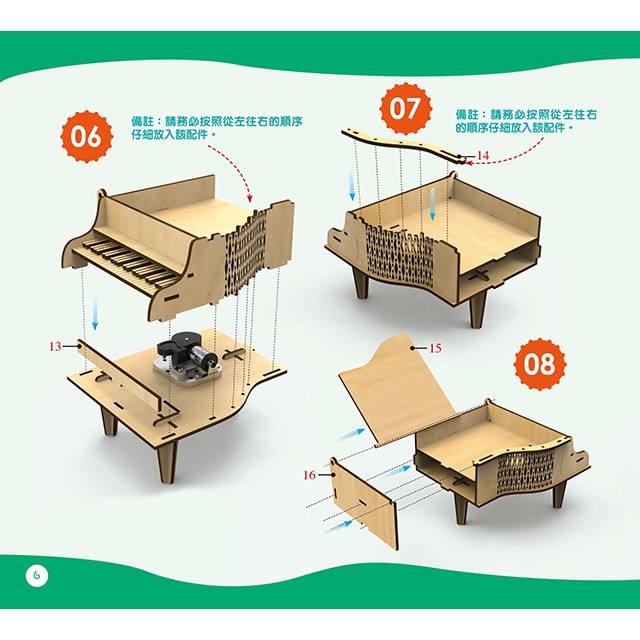 06

備註：請務必按照從左往右的順序仔細放入該配件。

13

07

備註：請務必按照從左往右的順序仔細放入該配件。

14

15

08

16

6