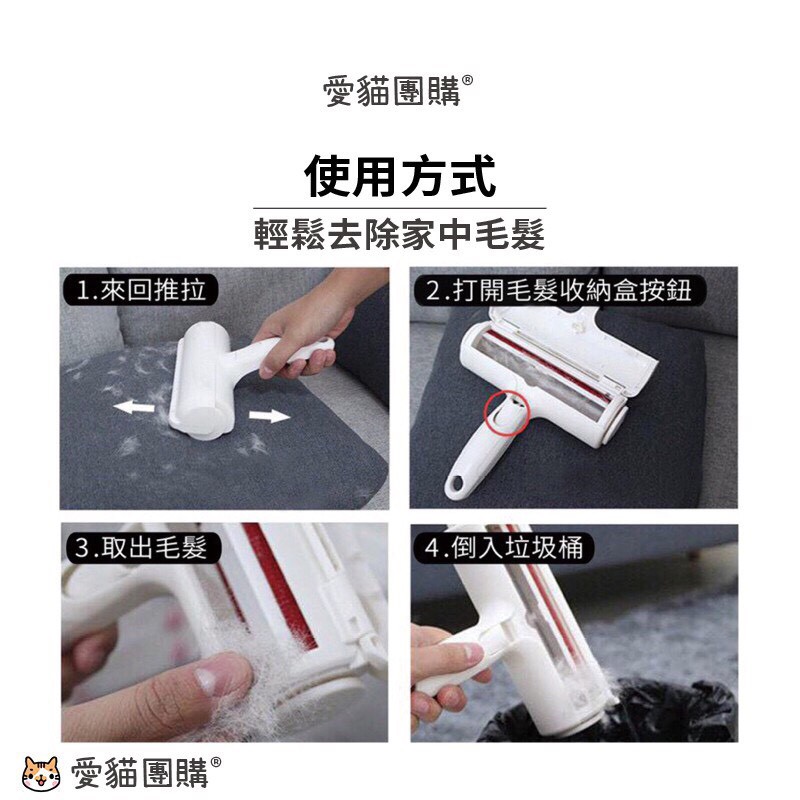 愛貓團購®

使用方式

輕鬆去除家中毛髮

1.來回推拉

2.打開毛髮收納盒按鈕

3.取出毛髮

4.倒入垃圾桶

愛貓團購®