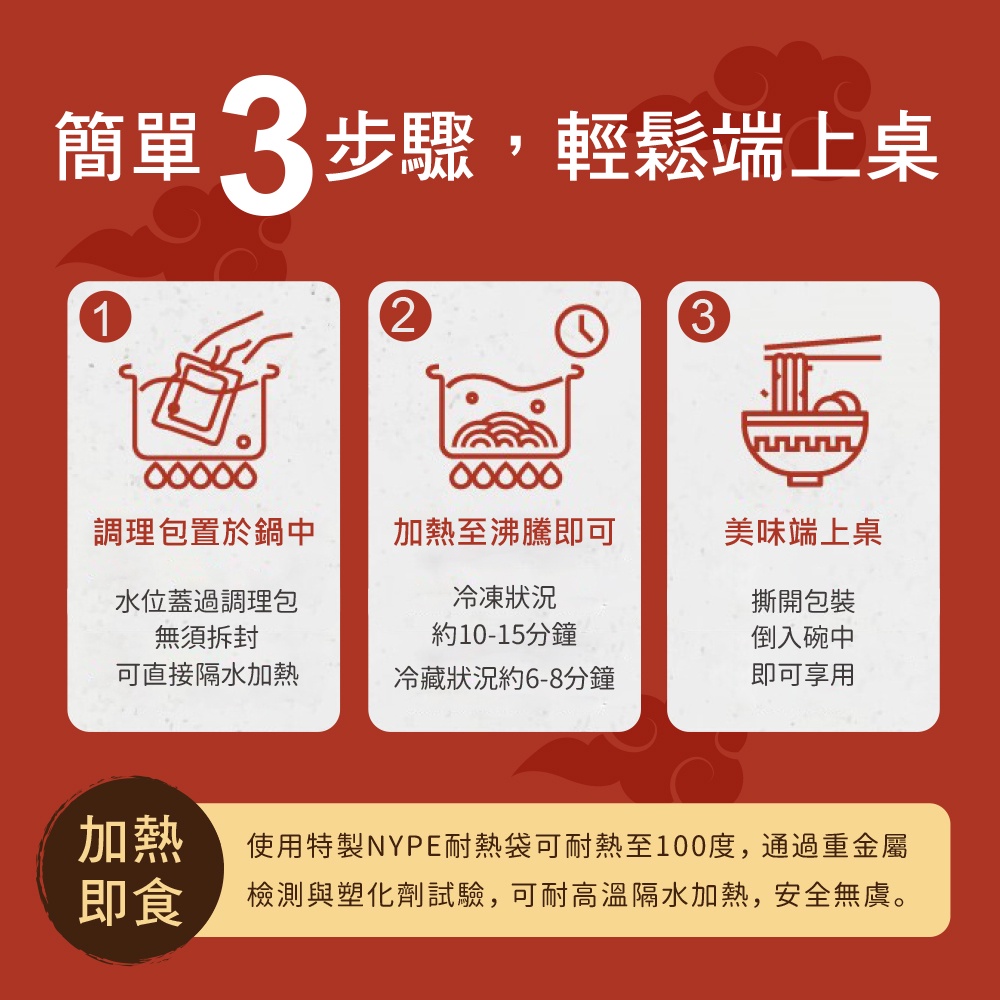 簡單3步驟，輕鬆端上桌

1
調理包置於鍋中
水位蓋過調理包
無須拆封
可直接隔水加熱

2
加熱至沸騰即可
冷凍狀況
約10-15分鐘
冷藏狀況約6-8分鐘

3
美味端上桌
撕開包裝
倒入碗中
即可享用

加熱即食
使用特製NYPE耐熱袋可耐熱至100度，通過重金屬檢測與塑化劑試驗，可耐高溫隔水加熱，安全無虞。