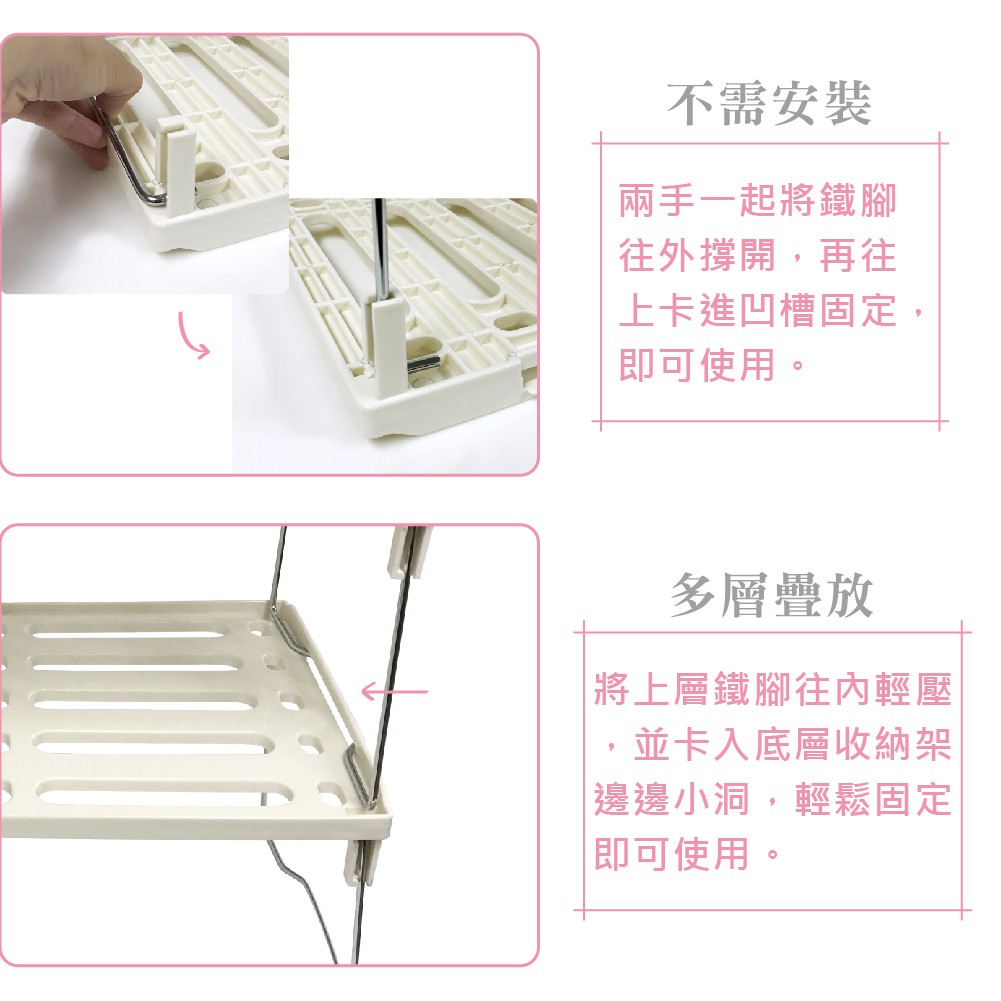 不需安裝

兩手一起將鐵腳往外撐開，再往上卡進凹槽固定，即可使用。

多層疊放

將上層鐵腳往內輕壓，並卡入底層收納架邊邊小洞，輕鬆固定即可使用。