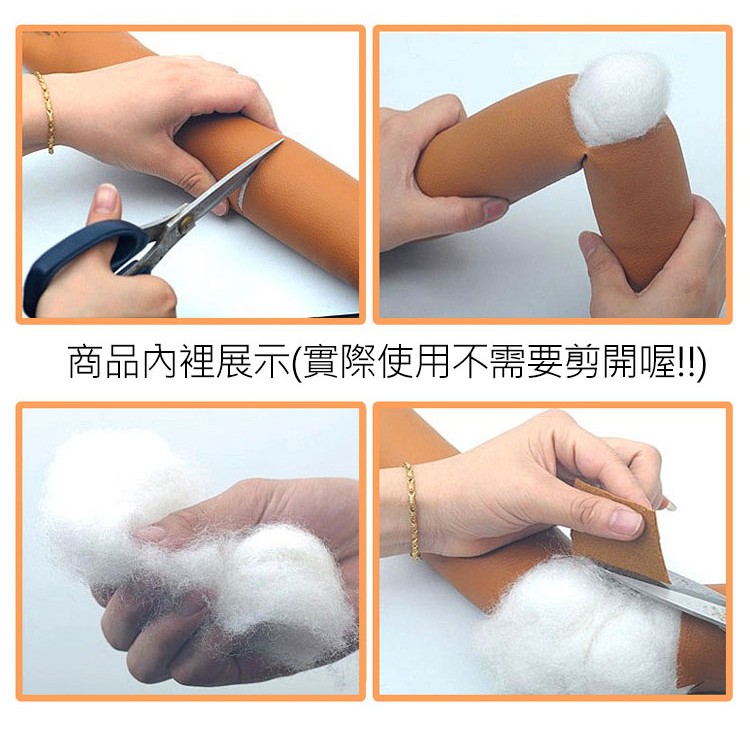 商品內裡展示(實際使用不需要剪開喔!!)