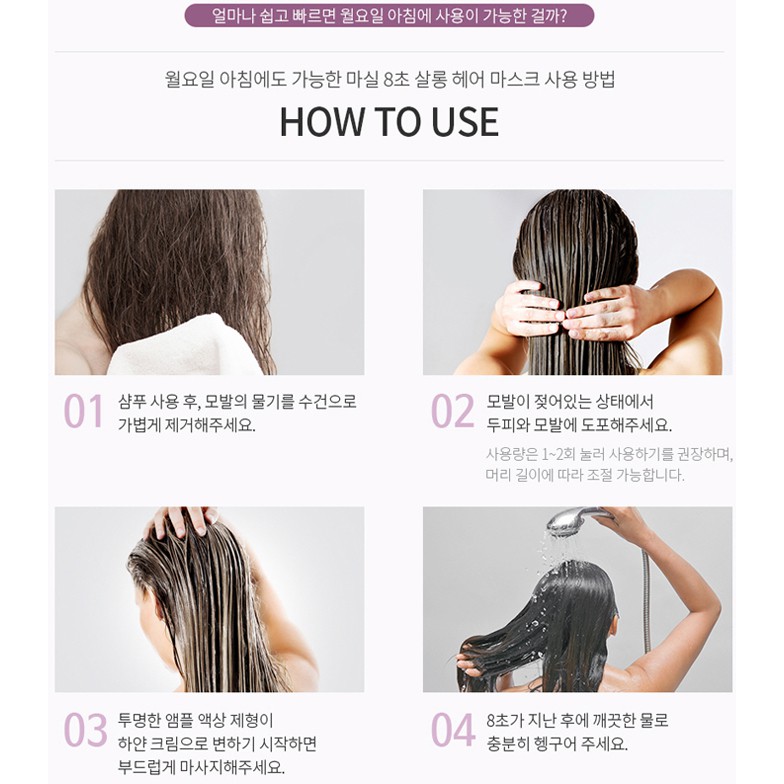 얼마나 쉽고 빠르면 월요일 아침에 사용이 가능한 걸까?

월요일 아침에도 가능한 마실 8초 살롱 헤어 마스크 사용 방법

HOW TO USE

01 샴푸 사용 후, 모발의 물기를 수건으로 가볍게 제거해주세요.

02 모발이 젖어있는 상태에서 두피와 모발에 도포해주세요.

사용량은 1~2회 눌러 사용하기를 권장하며, 머리 길이에 따라 조절 가능합니다.

03 투명한 앰플 액상 제형이 하얀 크림으로 변하기 시작하면 부드럽게 마사지해주세요.

04 8초가 지난 후에 깨끗한 물로 충분히 헹구어 주세요.