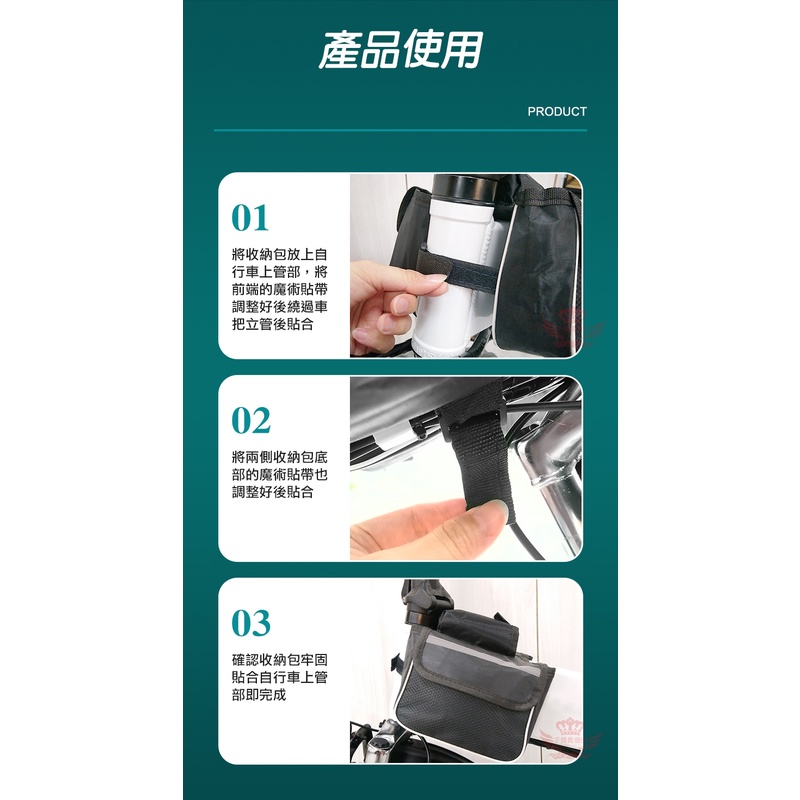 產品使用

PRODUCT

01

將收納包放上自行車上管部，將前端的魔術貼帶調整好後繞過車把立管後貼合

02

將兩側收納包底部的魔術貼帶也調整好後貼合

03

確認收納包牢固貼合自行車上管部即完成