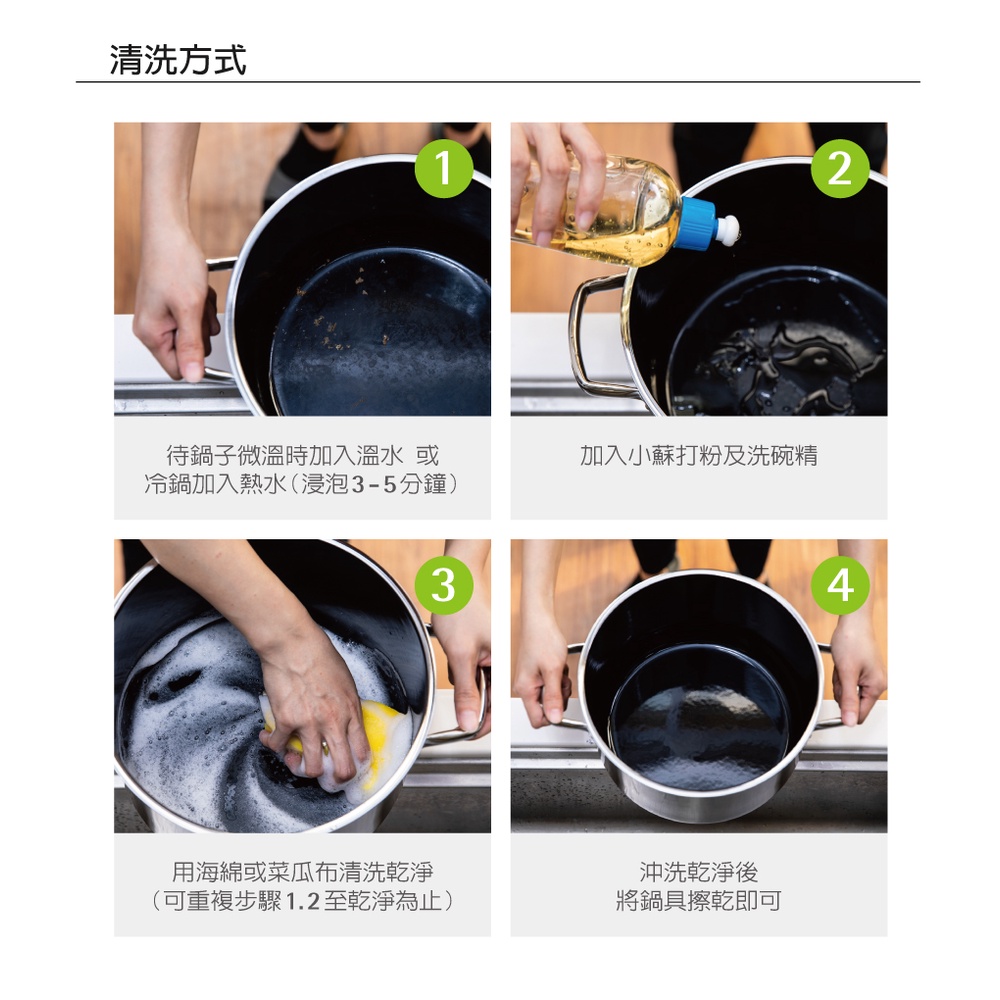 清洗方式

1

待鍋子微溫時加入溫水 或
冷鍋加入熱水(浸泡3-5分鐘)

2

加入小蘇打粉及洗碗精

3

用海綿或菜瓜布清洗乾淨
(可重複步驟1.2至乾淨為止)

4

沖洗乾淨後
將鍋具擦乾即可