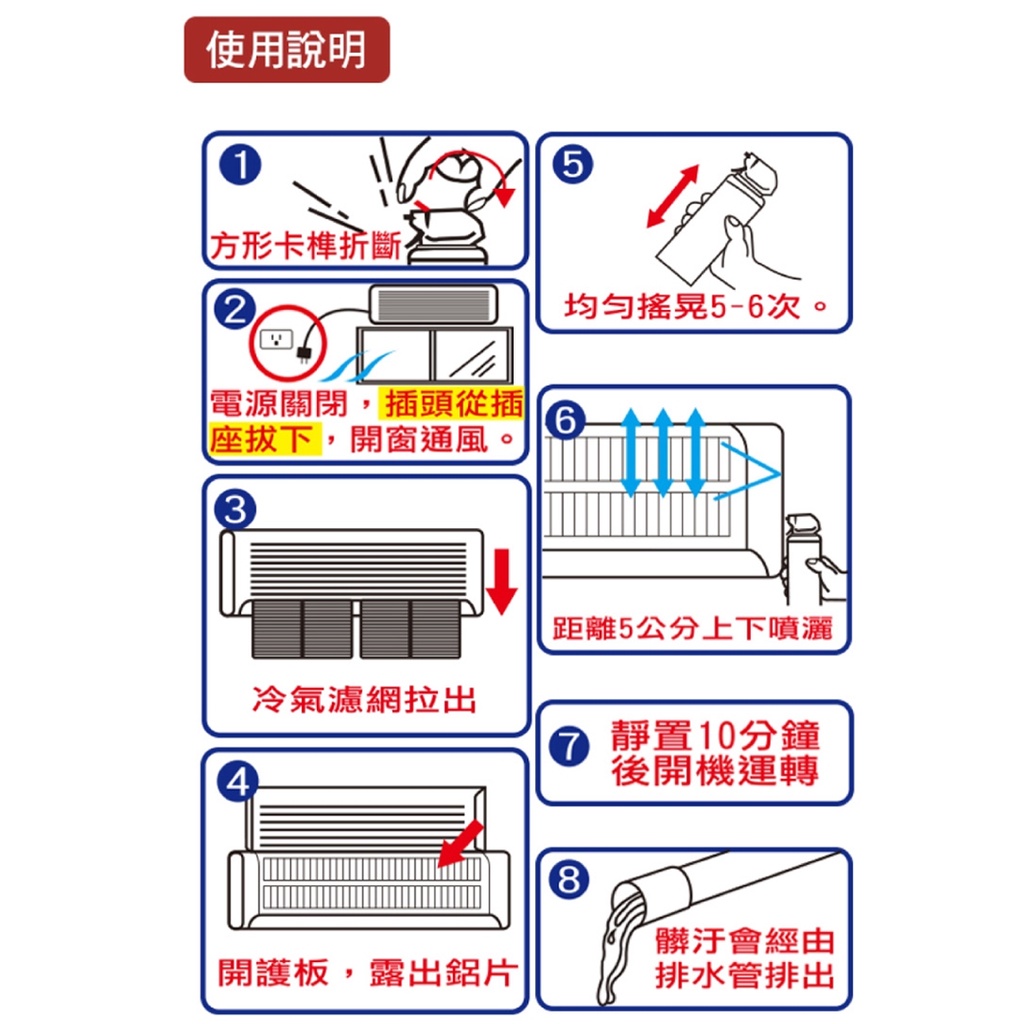 使用說明

1
方形卡榫折斷

2
電源關閉，插頭從插座拔下，開窗通風。

3
冷氣濾網拉出

4
開護板，露出鋁片

5
均勻搖晃5-6次。

6
距離5公分上下噴灑

7
靜置10分鐘後開機運轉

8
髒汙會經由排水管排出