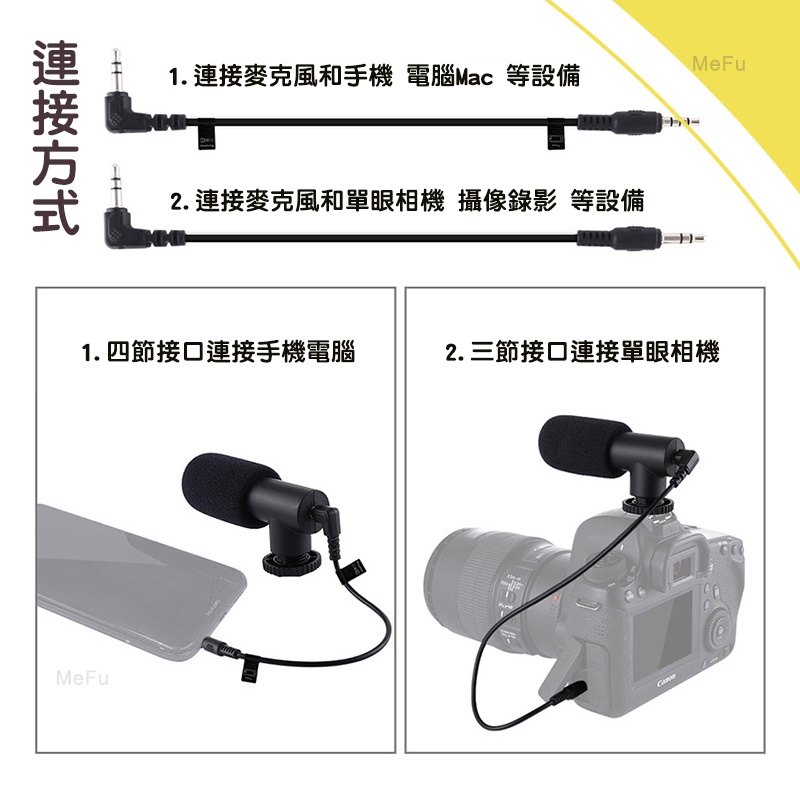 連接方式

MeFu

1. 連接麥克風和手機 電腦Mac 等設備

2. 連接麥克風和單眼相機 攝像錄影 等設備

1. 四節接口連接手機電腦

MeFu

2. 三節接口連接單眼相機

Canon