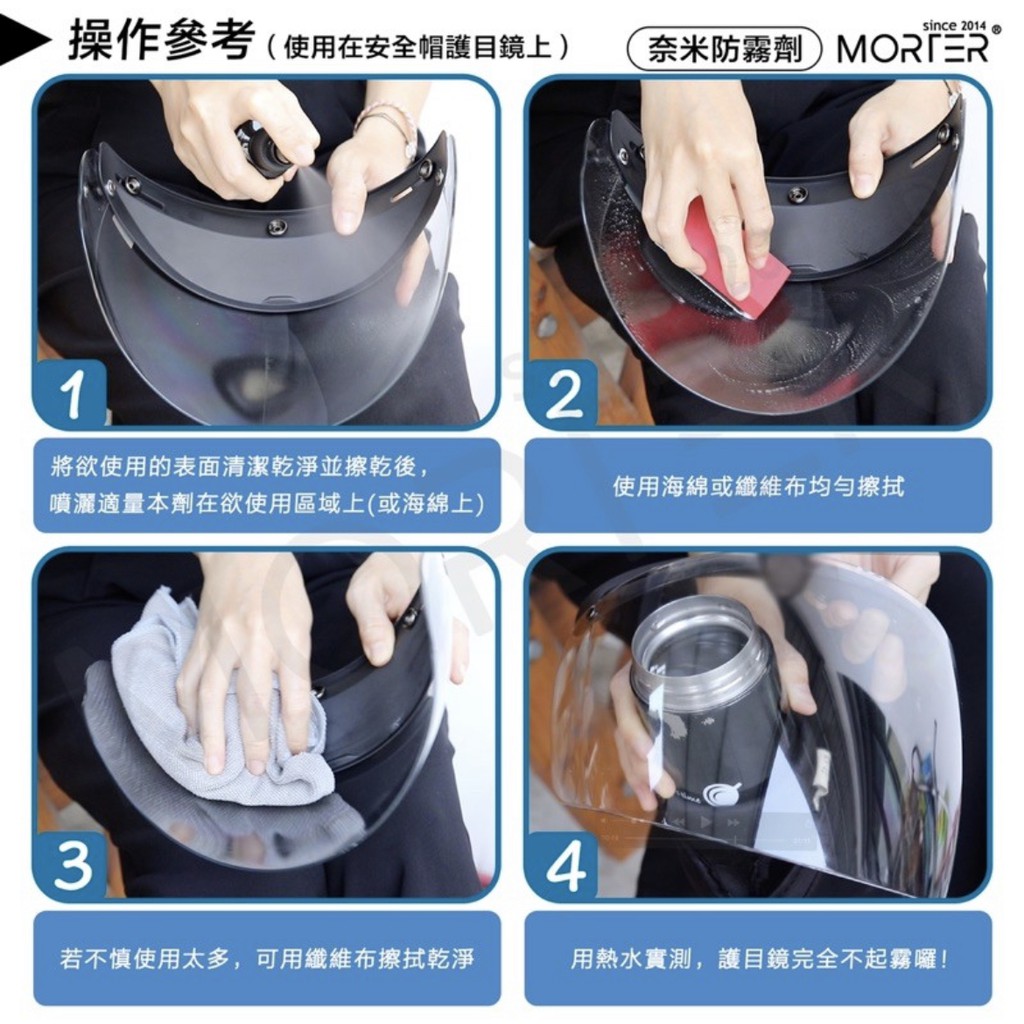 操作參考（使用在安全帽護目鏡上）

奈米防霧劑

since 2014

MORTER®

1

將欲使用的表面清潔乾淨並擦乾後，噴灑適量本劑在欲使用區域上(或海綿上)

2

使用海綿或纖維布均勻擦拭

3

若不慎使用太多，可用纖維布擦拭乾淨

4

用熱水實測，護目鏡完全不起霧囉!