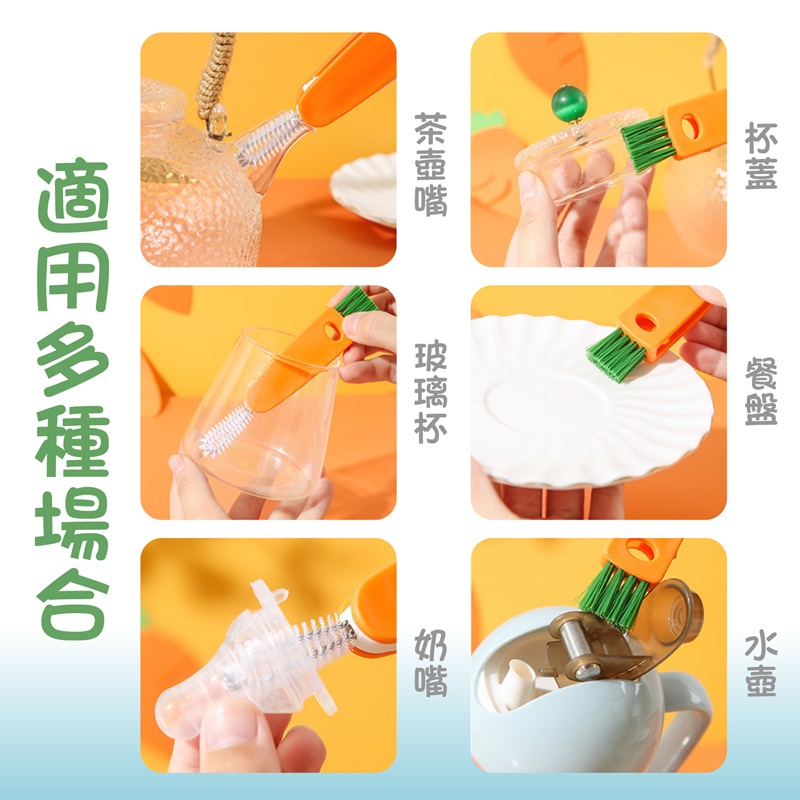 適用多種場合

茶壺嘴

杯蓋

玻璃杯

餐盤

奶嘴

水壺