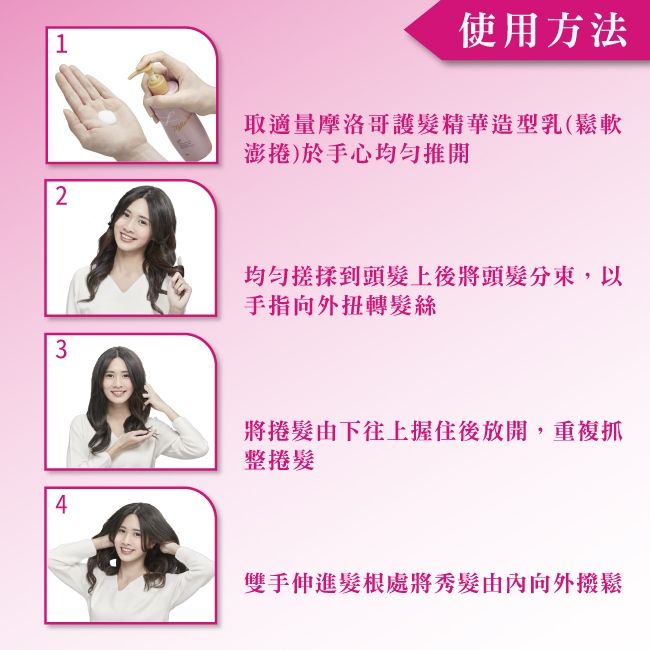 使用方法

1

取適量摩洛哥護髮精華造型乳(鬆軟澎捲)於手心均勻推開

2

均勻搓揉到頭髮上後將頭髮分束，以手指向外扭轉髮絲

3

將捲髮由下往上握住後放開，重複抓整捲髮

4

雙手伸進髮根處將秀髮由內向外撥鬆