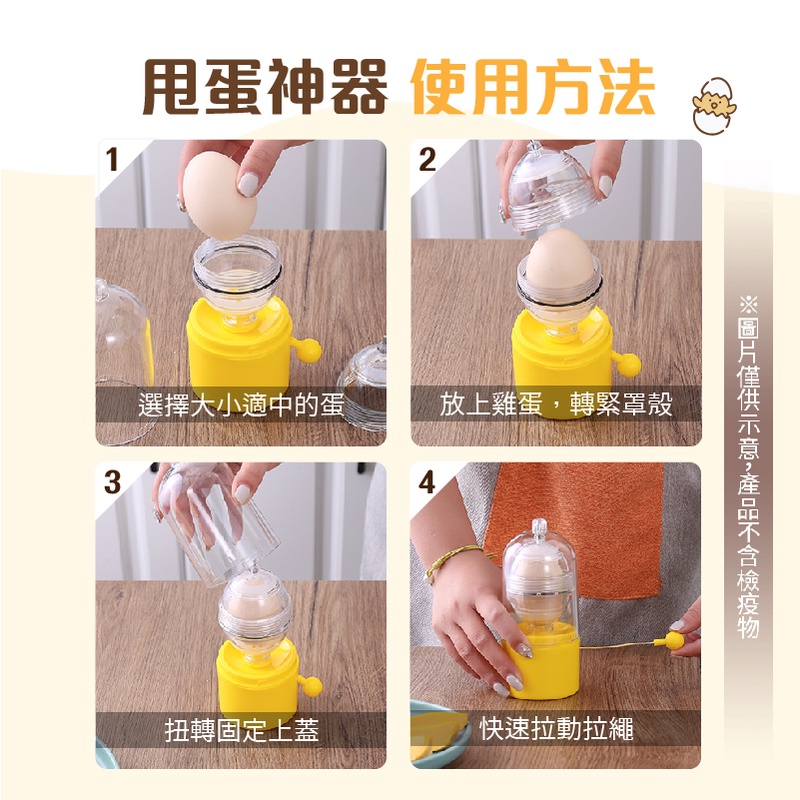 甩蛋神器 使用方法

1
選擇大小適中的蛋

2
放上雞蛋，轉緊罩殼

3
扭轉固定上蓋

4
快速拉動拉繩

※圖片僅供示意，產品不含檢疫物