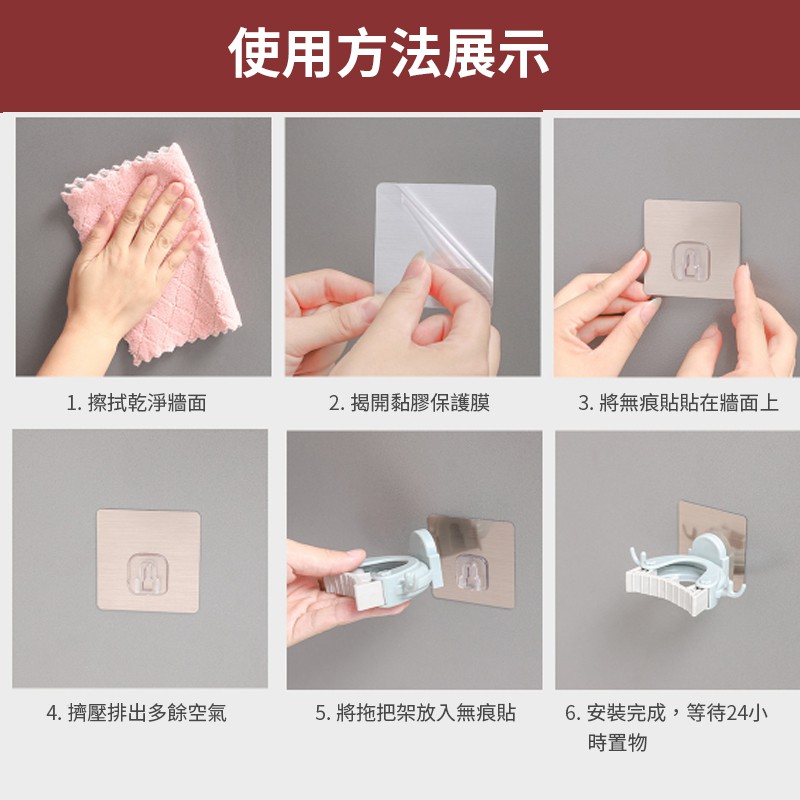 使用方法展示

1. 擦拭乾淨牆面

2. 揭開黏膠保護膜

3. 將無痕貼貼在牆面上

4. 擠壓排出多餘空氣

5. 將拖把架放入無痕貼

6. 安裝完成，等待24小時置物