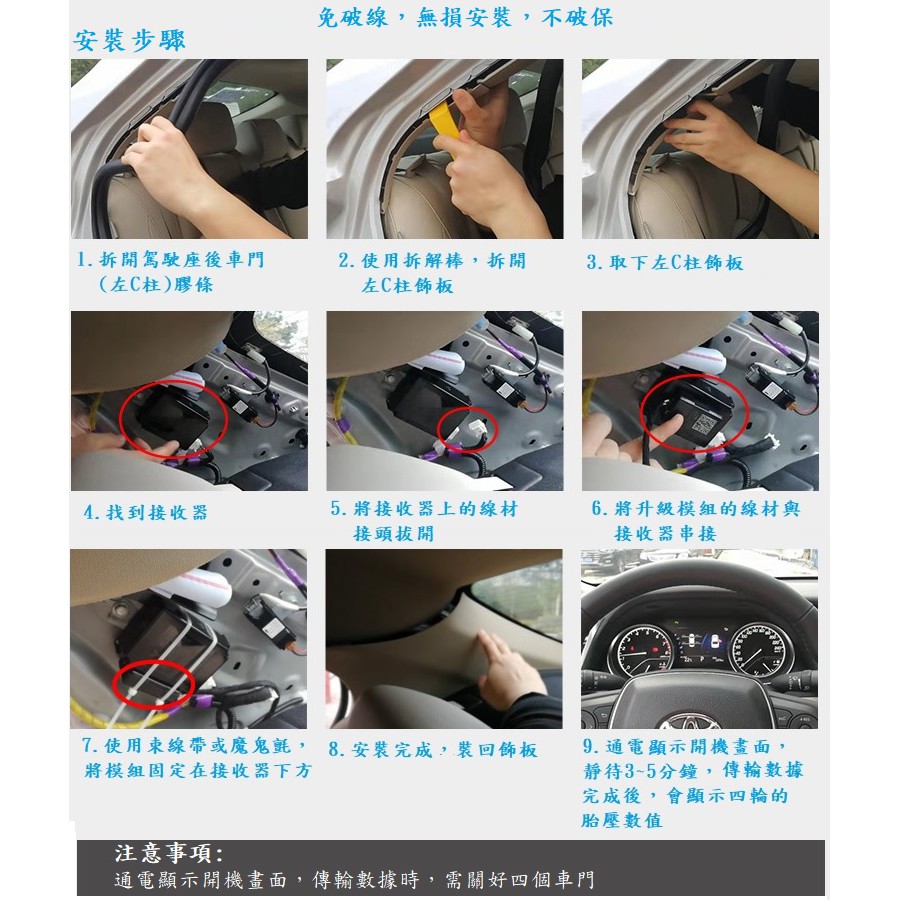 免破線，無損安裝，不破保

安裝步驟

1. 拆開駕駛座後車門（左C柱）膠條

2. 使用拆解棒，拆開左C柱飾板

3. 取下左C柱飾板

4. 找到接收器

5. 將接收器上的線材接頭拔開

6. 將升級模組的線材與接收器串接

7. 使用束線帶或魔鬼氈，將模組固定在接收器下方

8. 安裝完成，裝回飾板

9. 通電顯示開機畫面，靜待3~5分鐘，傳輸數據完成後，會顯示四輪的胎壓數值

注意事項:
通電顯示開機畫面，傳輸數據時，需關好四個車門