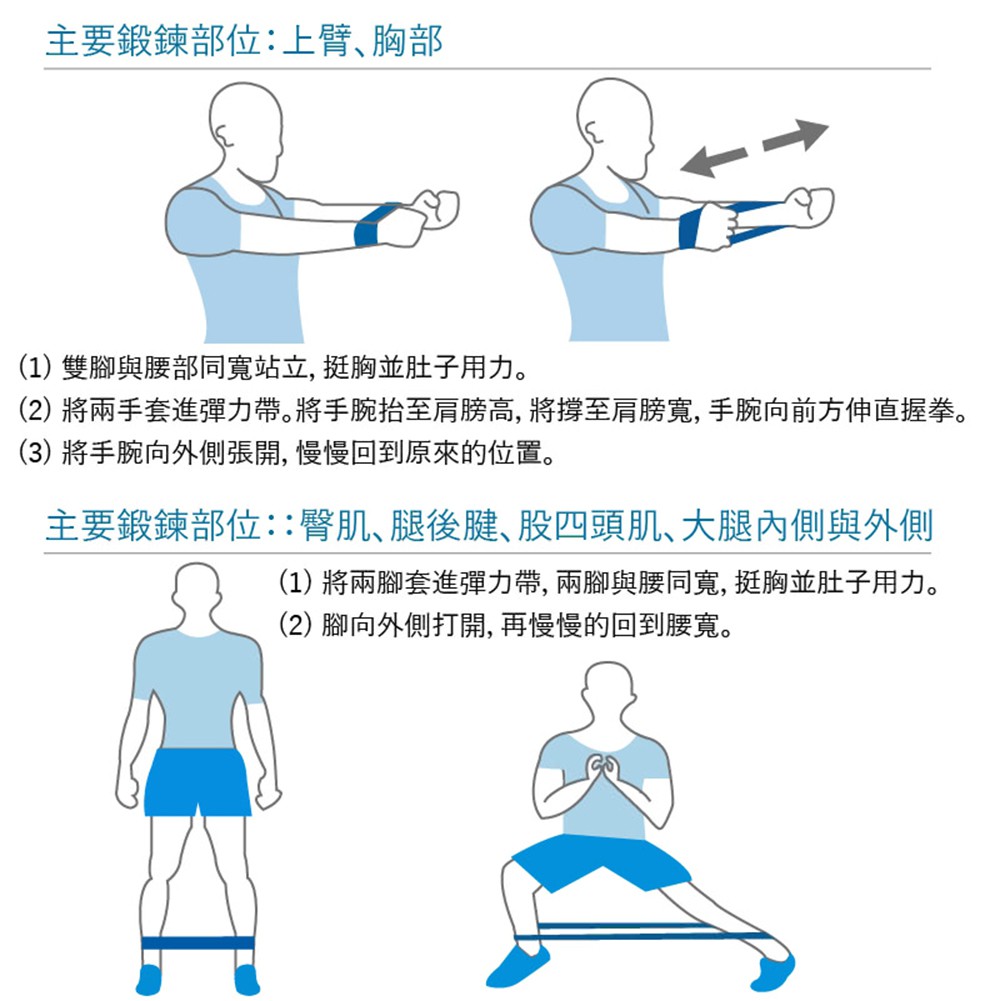 主要鍛鍊部位：上臂、胸部

(1) 雙腳與腰部同寬站立，挺胸並肚子用力。
(2) 將兩手套進彈力帶。將手腕抬至肩膀高，將撐至肩膀寬，手腕向前方伸直握拳。
(3) 將手腕向外側張開，慢慢回到原來的位置。

主要鍛鍊部位：：臀肌、腿後腱、股四頭肌、大腿內側與外側

(1) 將兩腳套進彈力帶，兩腳與腰同寬，挺胸並肚子用力。
(2) 腳向外側打開，再慢慢的回到腰寬。