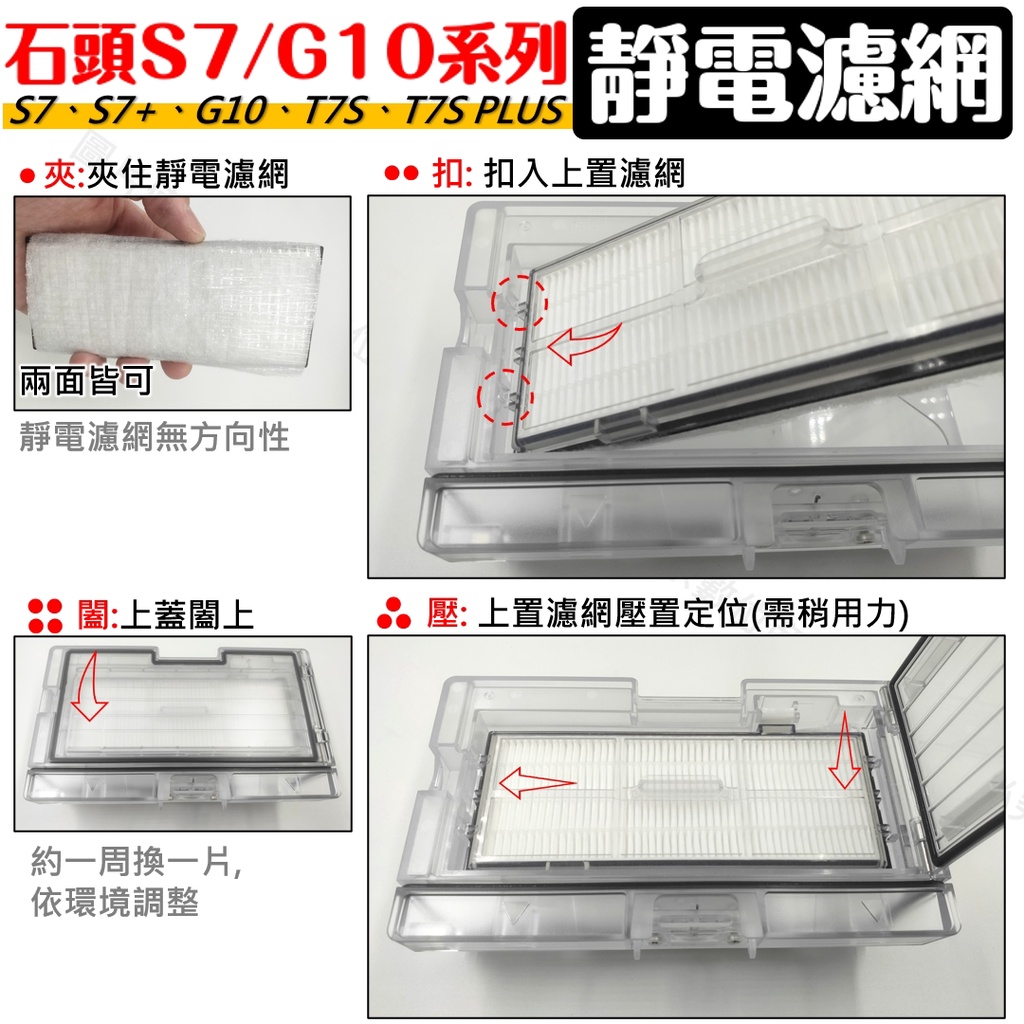 石頭S7/G10系列
S7、S7+、G10、T7S、T7S PLUS
靜電濾網

夾:夾住靜電濾網

兩面皆可

靜電濾網無方向性

扣: 扣入上置濾網

闔:上蓋闔上

約一周換一片,
依環境調整

壓: 上置濾網壓置定位(需稍用力)