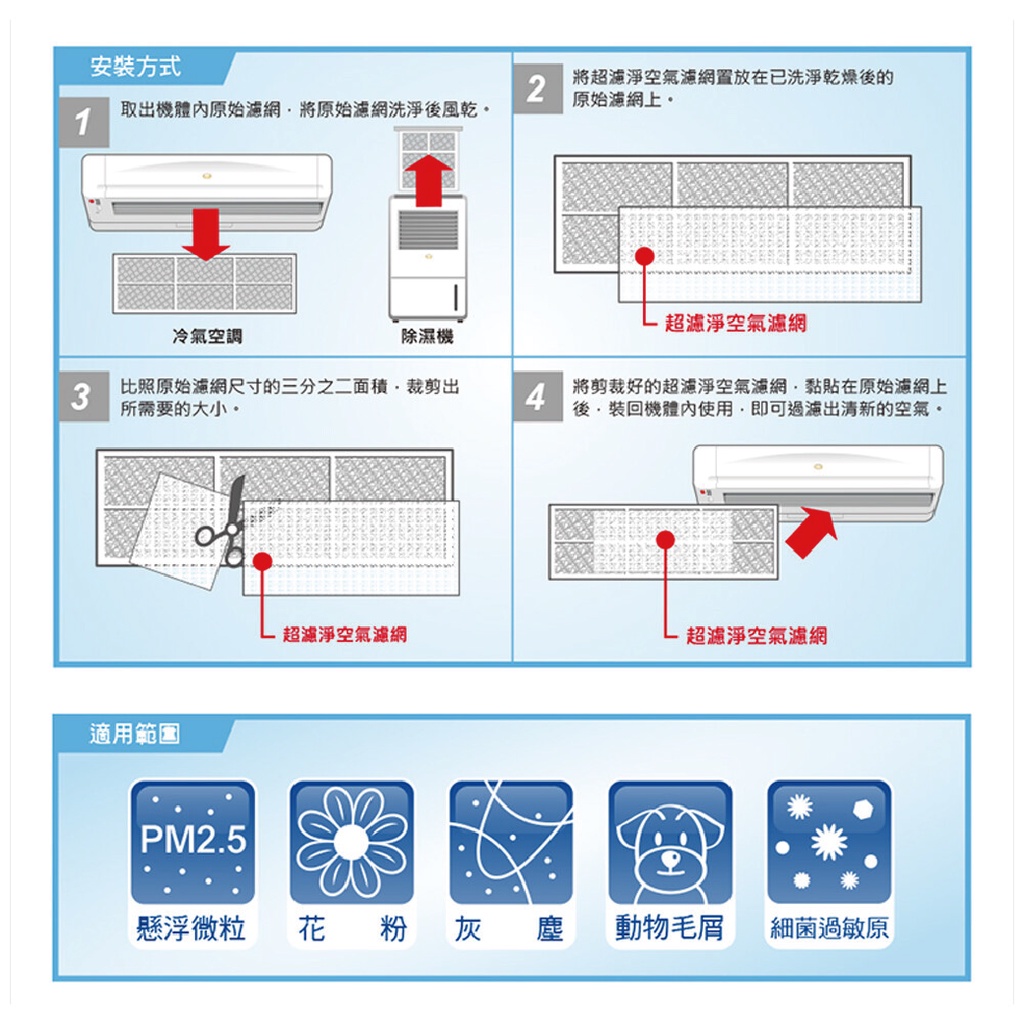 安裝方式

1 取出機體內原始濾網，將原始濾網洗淨後風乾。

冷氣空調

除濕機

2 將超濾淨空氣濾網置放在已洗淨乾燥後的原始濾網上。

超濾淨空氣濾網

3 比照原始濾網尺寸的三分之二面積，裁剪出所需要的大小。

超濾淨空氣濾網

4 將剪裁好的超濾淨空氣濾網，黏貼在原始濾網上後，裝回機體內使用，即可過濾出清新的空氣。

超濾淨空氣濾網

適用範圍

PM2.5

懸浮微粒

花 粉

灰 塵

動物毛屑

細菌過敏原