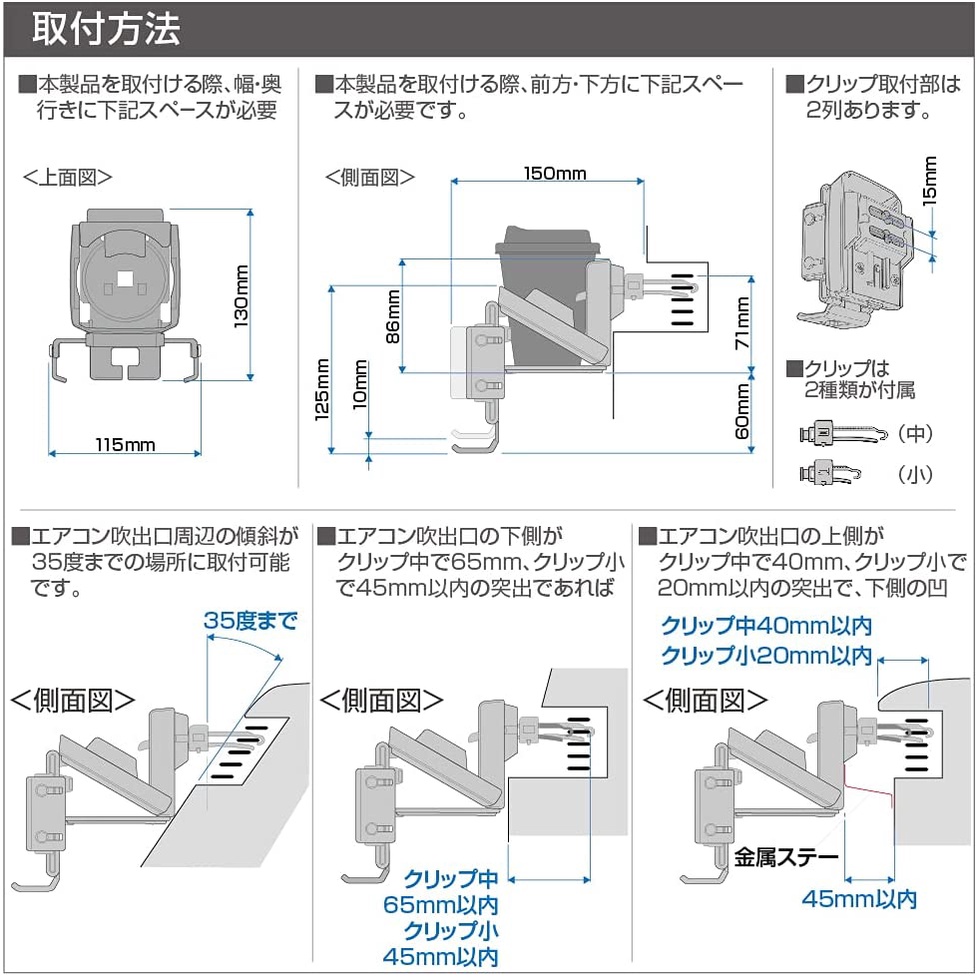 取付方法

■本製品を取付ける際、幅･奥行きに下記スペースが必要

<上面図>

130mm

115mm

■本製品を取付ける際、前方･下方に下記スペースが必要です。

<側面図>

150mm

86mm

71mm

125mm

10mm

60mm

■クリップ取付部は2列あります。

15mm

■クリップは2種類が付属

(中)

(小)

■エアコン吹出口周辺の傾斜が35度までの場所に取付可能です。

35度まで

<側面図>

■エアコン吹出口の下側がクリップ中で65mm、クリップ小で45mm以内の突出であれば

<側面図>

クリップ中 65mm以内 クリップ小 45mm以内

■エアコン吹出口の上側がクリップ中で40mm、クリップ小で20mm以内の突出で、下側の凹

クリップ中40mm以内 クリップ小20mm以内

<側面図>

金属ステー

45mm以内