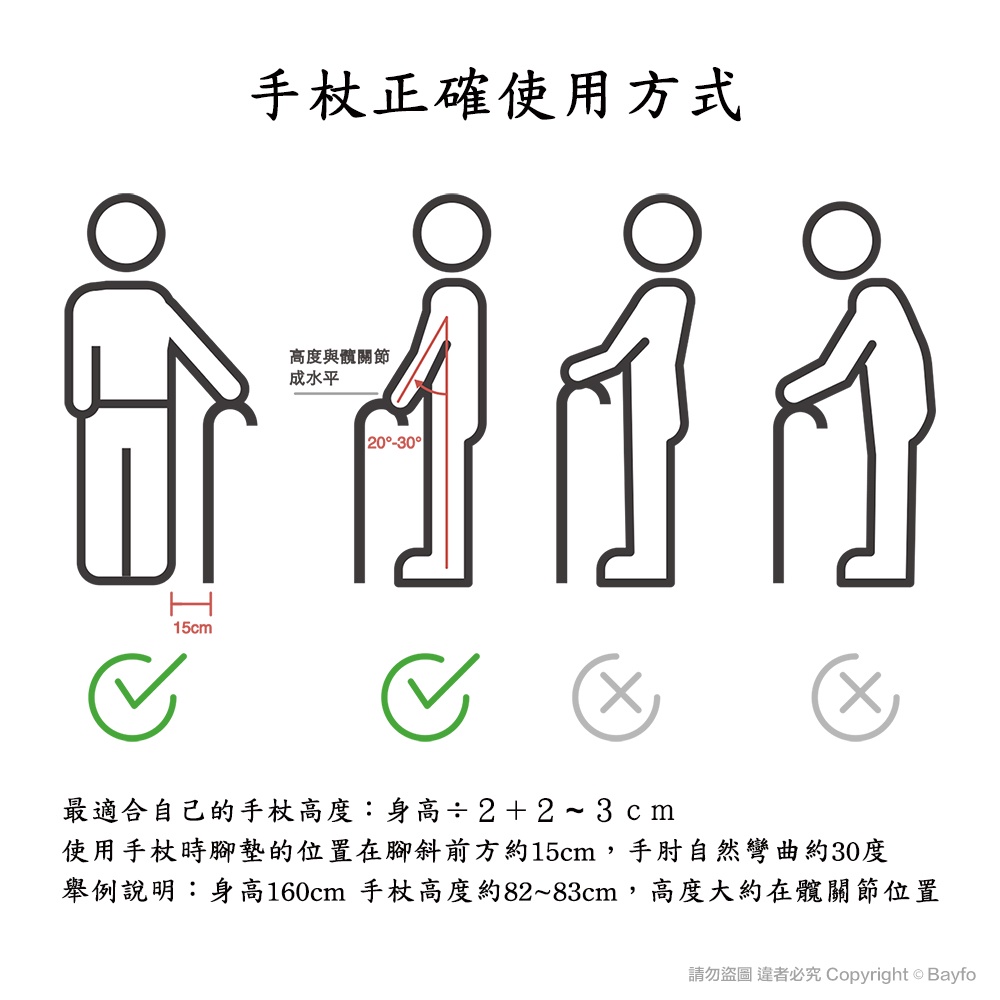 手杖正確使用方式

高度與髖關節成水平

20°-30°

15cm

最適合自己的手杖高度：身高÷２+２~３ｃｍ
使用手杖時腳墊的位置在腳斜前方約15cm，手肘自然彎曲約30度
舉例說明：身高160cm 手杖高度約82~83cm，高度大約在髖關節位置

請勿盜圖 違者必究 Copyright © Bayfo