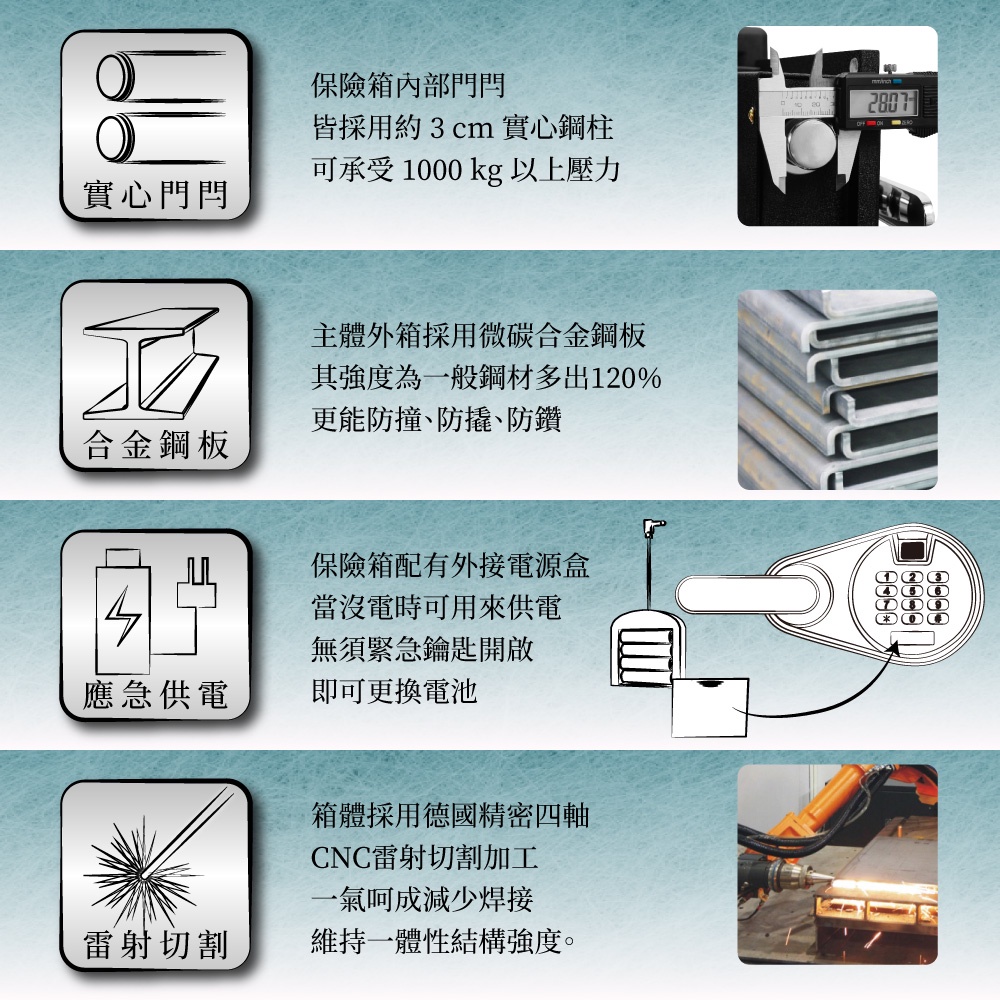 實心門閂

保險箱內部門閂
皆採用約 3 cm 實心鋼柱
可承受 1000 kg 以上壓力

2807

合金鋼板

主體外箱採用微碳合金鋼板
其強度為一般鋼材多出120%
更能防撞、防撬、防鑽

應急供電

保險箱配有外接電源盒
當沒電時可用來供電
無須緊急鑰匙開啟
即可更換電池

1 2 3
4 5 6
7 8 9
* 0 #

雷射切割

箱體採用德國精密四軸
CNC雷射切割加工
一氣呵成減少焊接
維持一體性結構強度。