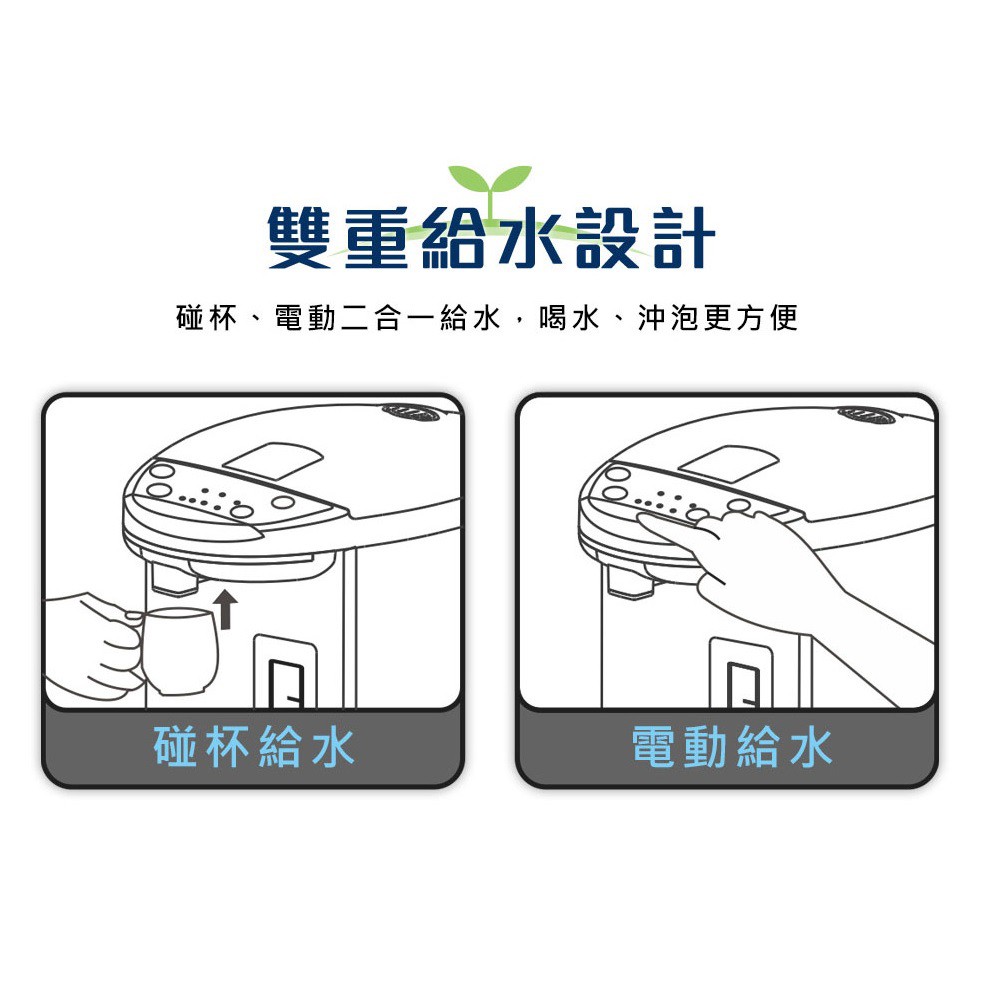 雙重給水設計

碰杯、電動二合一給水，喝水、沖泡更方便

碰杯給水

電動給水