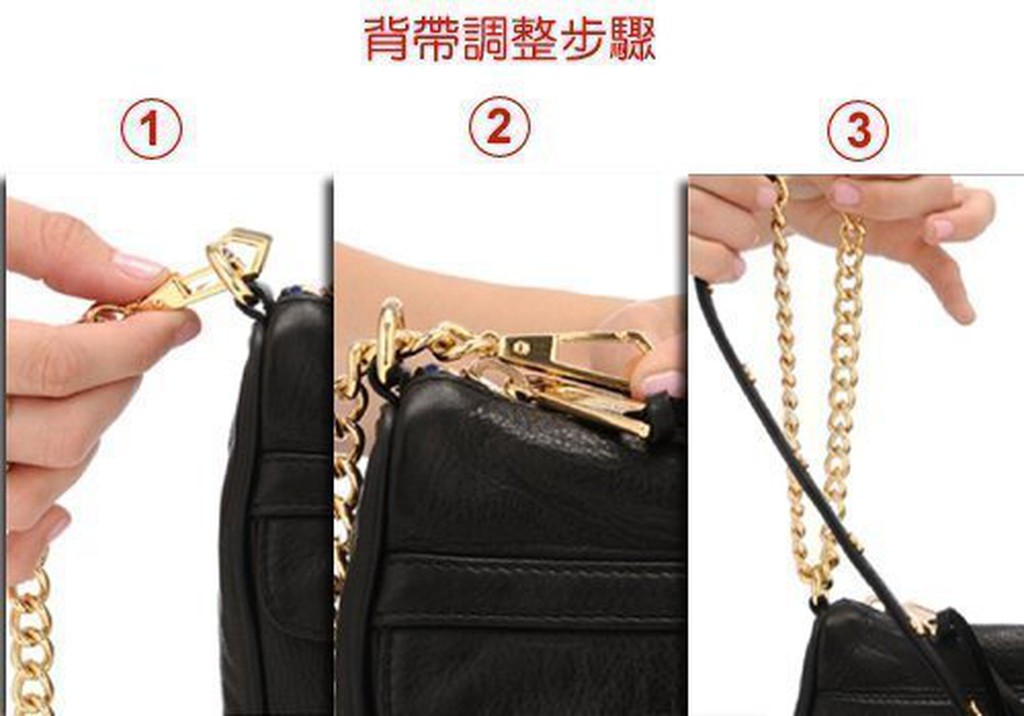 背帶調整步驟

1

2

3