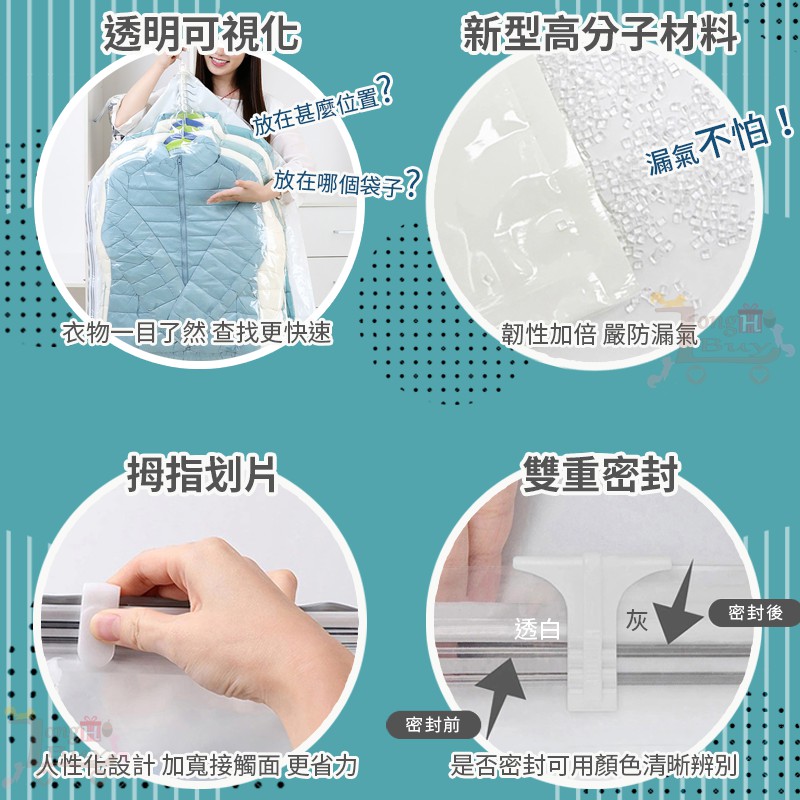 透明可視化

放在甚麼位置?

放在哪個袋子?

衣物一目了然 查找更快速

新型高分子材料

漏氣不怕!

韌性加倍 嚴防漏氣

拇指划片

人性化設計 加寬接觸面 更省力

雙重密封

透白

灰

密封後

密封前

是否密封可用顏色清晰辨別