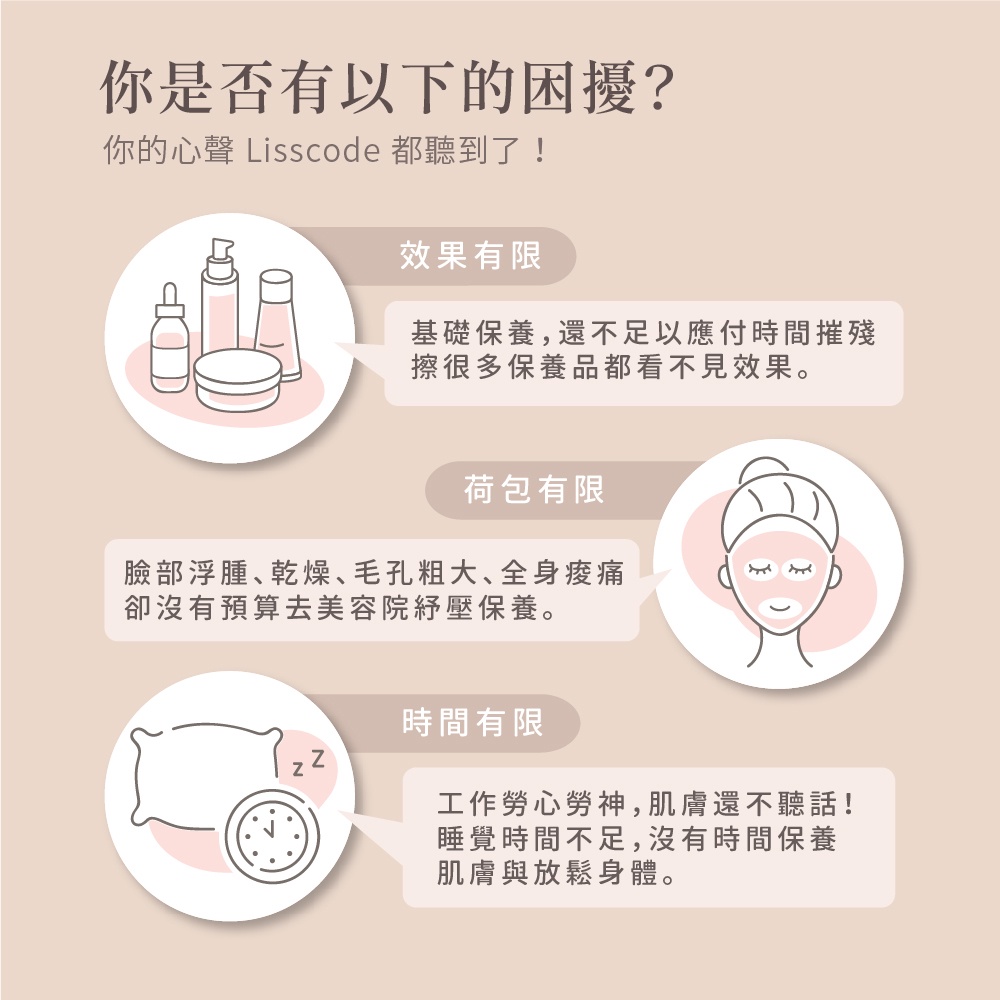 你是否有以下的困擾?
你的心聲 Lisscode 都聽到了！

效果有限

基礎保養,還不足以應付時間摧殘
擦很多保養品都看不見效果。

荷包有限

臉部浮腫、乾燥、毛孔粗大、全身痠痛
卻沒有預算去美容院紓壓保養。

時間有限

z z

工作勞心勞神,肌膚還不聽話!
睡覺時間不足,沒有時間保養
肌膚與放鬆身體。