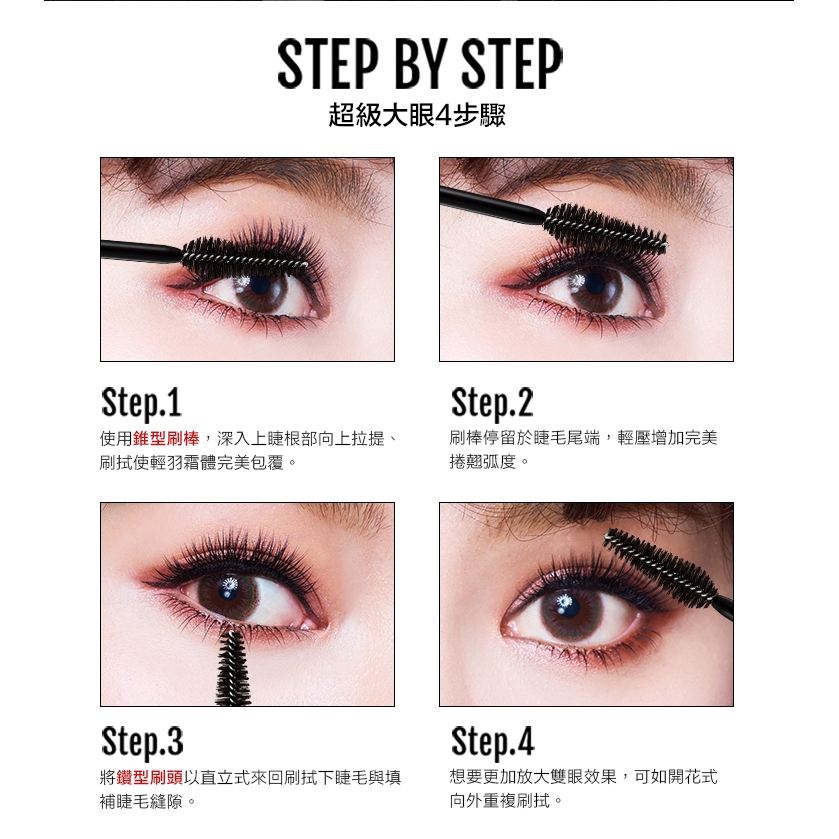 STEP BY STEP
超級大眼4步驟

Step.1
使用錐型刷棒，深入上睫根部向上拉提、刷拭使輕羽霜體完美包覆。

Step.2
刷棒停留於睫毛尾端，輕壓增加完美捲翹弧度。

Step.3
將鑽型刷頭以直立式來回刷拭下睫毛與填補睫毛縫隙。

Step.4
想要更加放大雙眼效果，可如開花式向外重複刷拭。