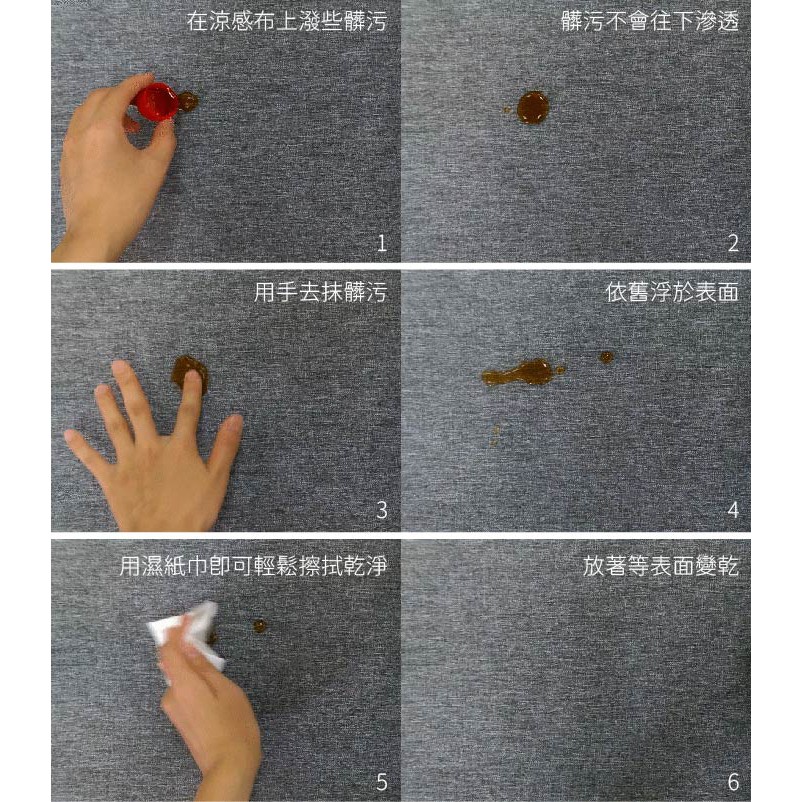 在涼感布上潑些髒污

1

髒污不會往下滲透

2

用手去抹髒污

3

依舊浮於表面

4

用濕紙巾即可輕鬆擦拭乾淨

5

放著等表面變乾

6