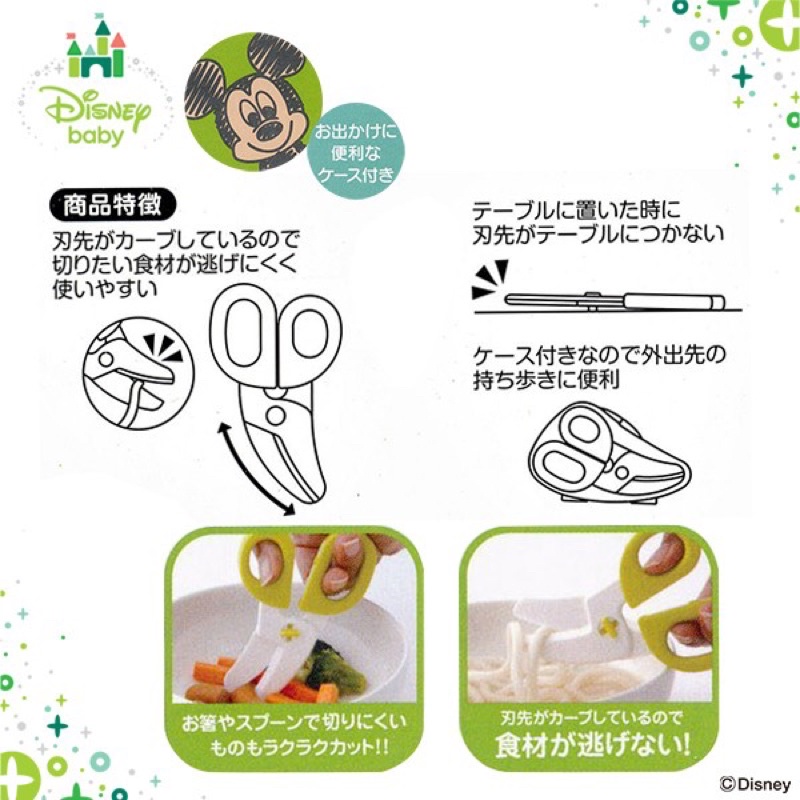 Disney baby

お出かけに便利なケース付き

商品特徴

刃先がカーブしているので切りたい食材が逃げにくく使いやすい

テーブルに置いた時に刃先がテーブルにつかない

ケース付きなので外出先の持ち歩きに便利

お箸やスプーンで切りにくいものもラクラクカット!!

刃先がカーブしているので食材が逃げない!

©Disney