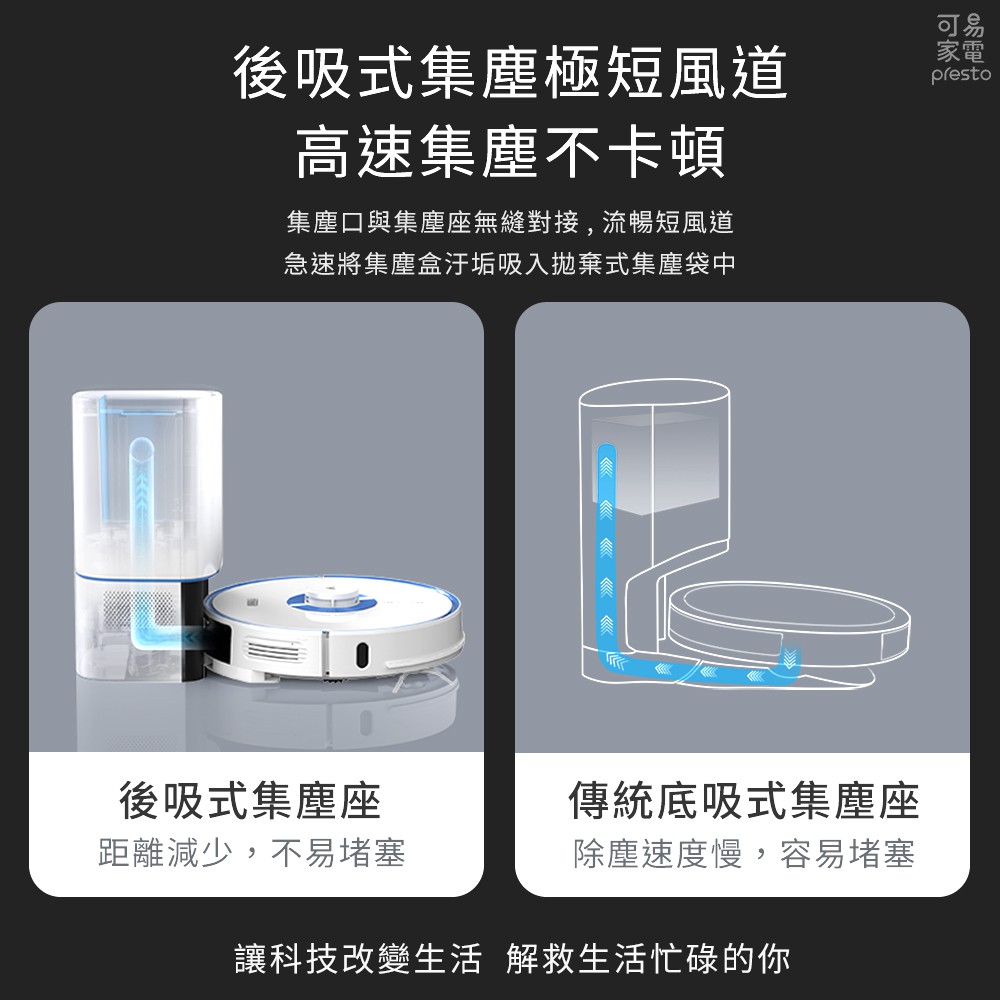 可易家電
presto

後吸式集塵極短風道
高速集塵不卡頓

集塵口與集塵座無縫對接，流暢短風道
急速將集塵盒汙垢吸入拋棄式集塵袋中

後吸式集塵座
距離減少，不易堵塞

傳統底吸式集塵座
除塵速度慢，容易堵塞

讓科技改變生活 解救生活忙碌的你