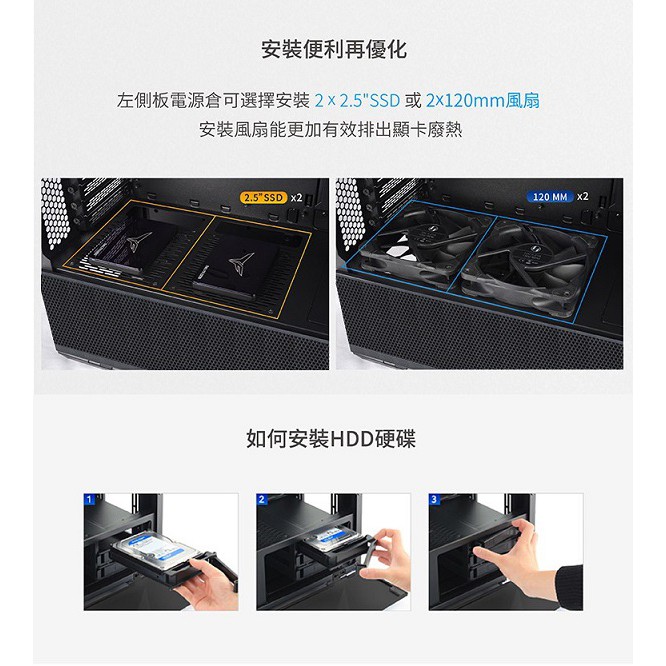 安裝便利再優化

左側板電源倉可選擇安裝 2 x 2.5"SSD 或 2x120mm風扇
安裝風扇能更加有效排出顯卡廢熱

2.5" SSD x2

120 MM x2

如何安裝HDD硬碟

1

2

3