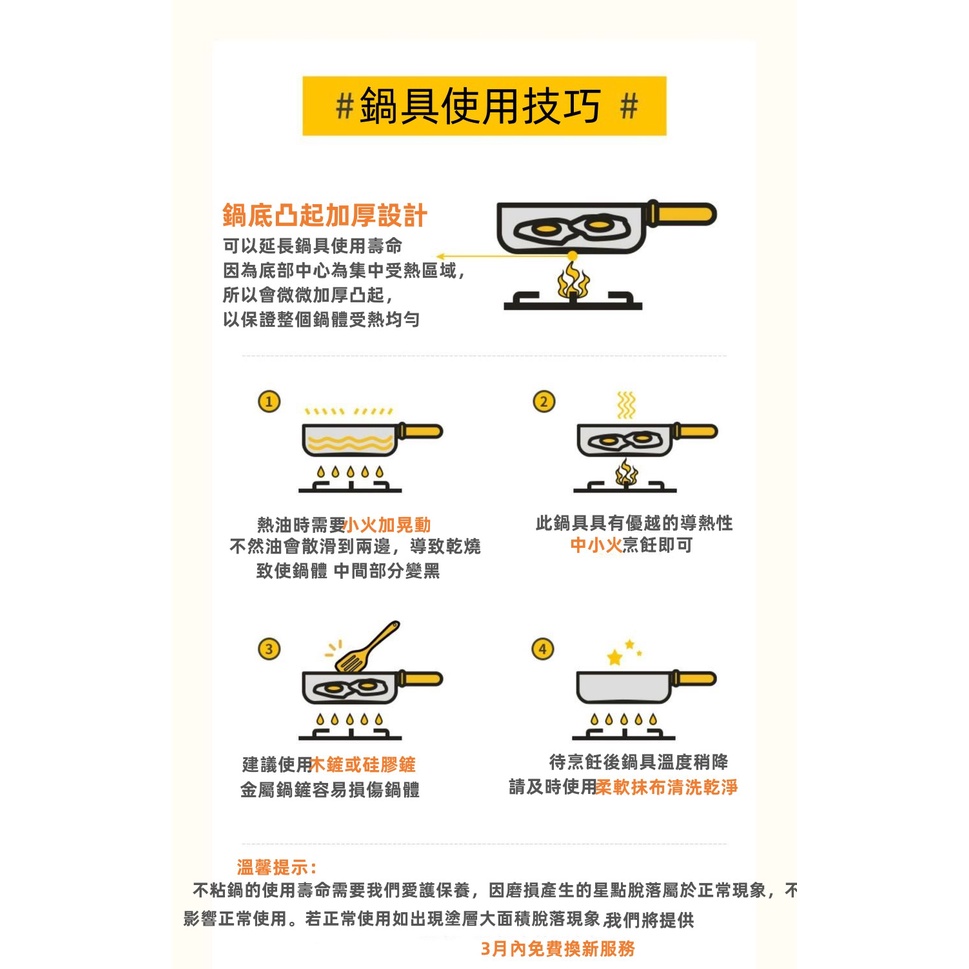 #鍋具使用技巧 #

鍋底凸起加厚設計
可以延長鍋具使用壽命
因為底部中心為集中受熱區域，
所以會微微加厚凸起，
以保證整個鍋體受熱均勻

1
熱油時需要小火加晃動
不然油會散滑到兩邊，導致乾燒
致使鍋體 中間部分變黑

2
此鍋具具有優越的導熱性
中小火烹飪即可

3
建議使用木鏟或硅膠鏟
金屬鍋鏟容易損傷鍋體

4
待烹飪後鍋具溫度稍降
請及時使用柔軟抹布清洗乾淨

溫馨提示：
不粘鍋的使用壽命需要我們愛護保養，因磨損產生的星點脫落屬於正常現象，不影響正常使用。若正常使用如出現塗層大面積脫落現象,我們將提供
3月內免費換新服務