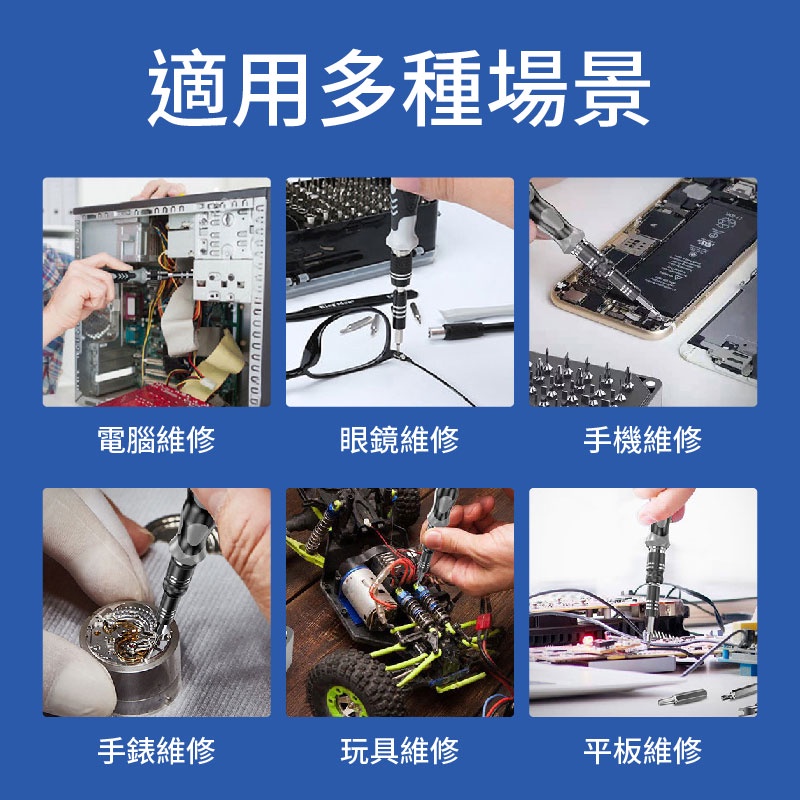 適用多種場景

電腦維修

眼鏡維修

手機維修

手錶維修

玩具維修

平板維修