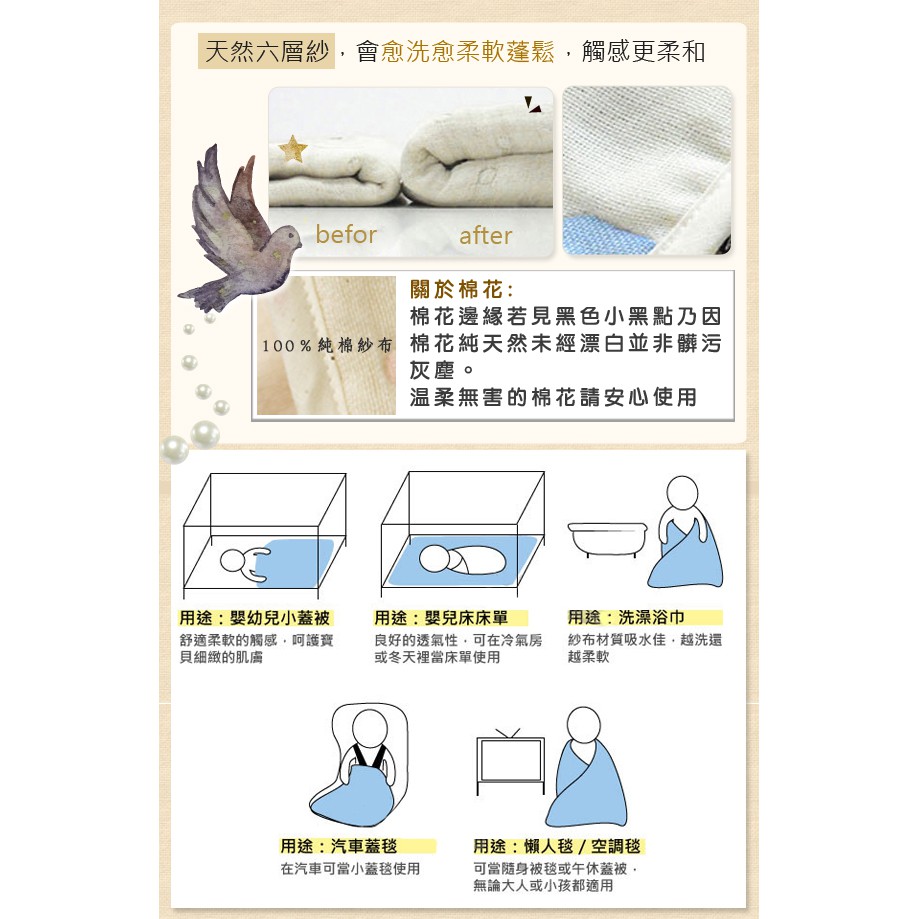 天然六層紗，會愈洗愈柔軟蓬鬆，觸感更柔和

befor

after

100%純棉紗布

關於棉花：
棉花邊緣若見黑色小黑點乃因棉花純天然未經漂白並非髒污灰塵。
温柔無害的棉花請安心使用

用途：嬰幼兒小蓋被
舒適柔軟的觸感，呵護寶貝細緻的肌膚

用途：嬰兒床床單
良好的透氣性，可在冷氣房或冬天裡當床單使用

用途：洗澡浴巾
紗布材質吸水佳，越洗還越柔軟

用途：汽車蓋毯
在汽車可當小蓋毯使用

用途：懶人毯 / 空調毯
可當隨身被毯或午休蓋被，無論大人或小孩都適用