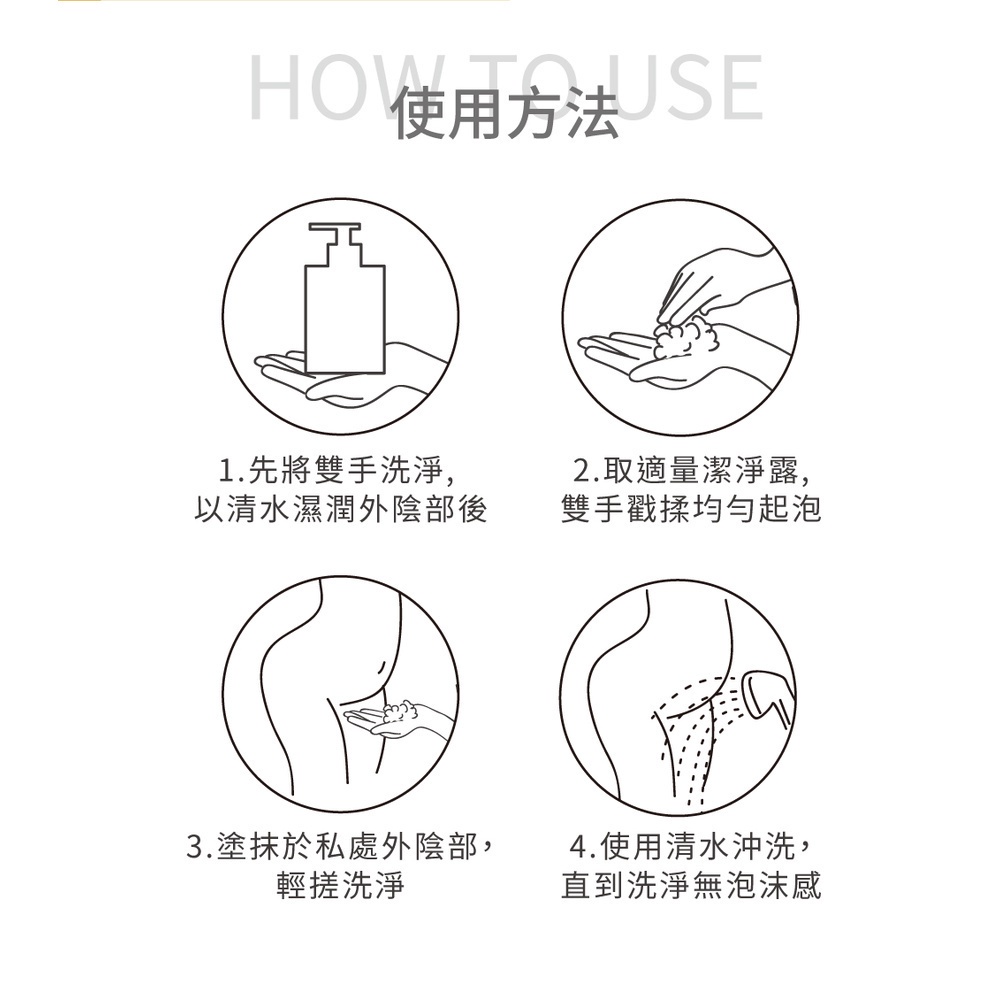 HOW TO USE
使用方法

1.先將雙手洗淨,
以清水濕潤外陰部後

2.取適量潔淨露,
雙手戳揉均勻起泡

3.塗抹於私處外陰部，
輕搓洗淨

4.使用清水沖洗，
直到洗淨無泡沫感