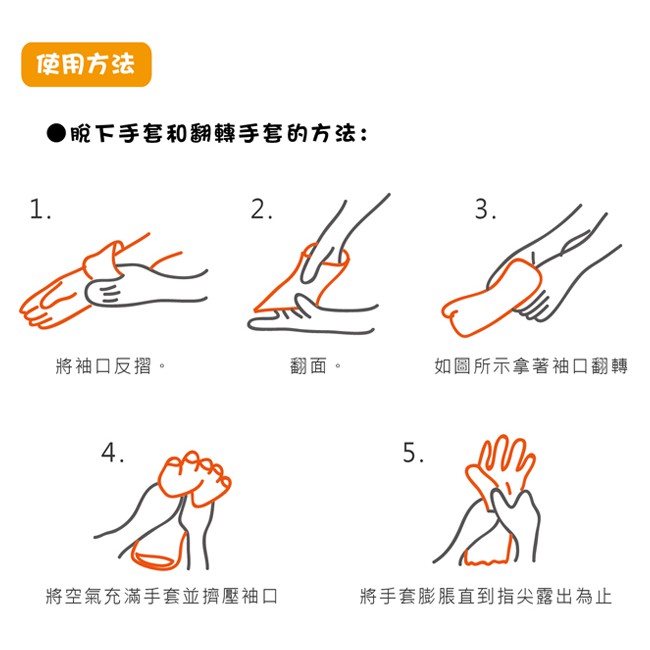 使用方法

●脫下手套和翻轉手套的方法：

1.
將袖口反摺。

2.
翻面。

3.
如圖所示拿著袖口翻轉

4.
將空氣充滿手套並擠壓袖口

5.
將手套膨脹直到指尖露出為止