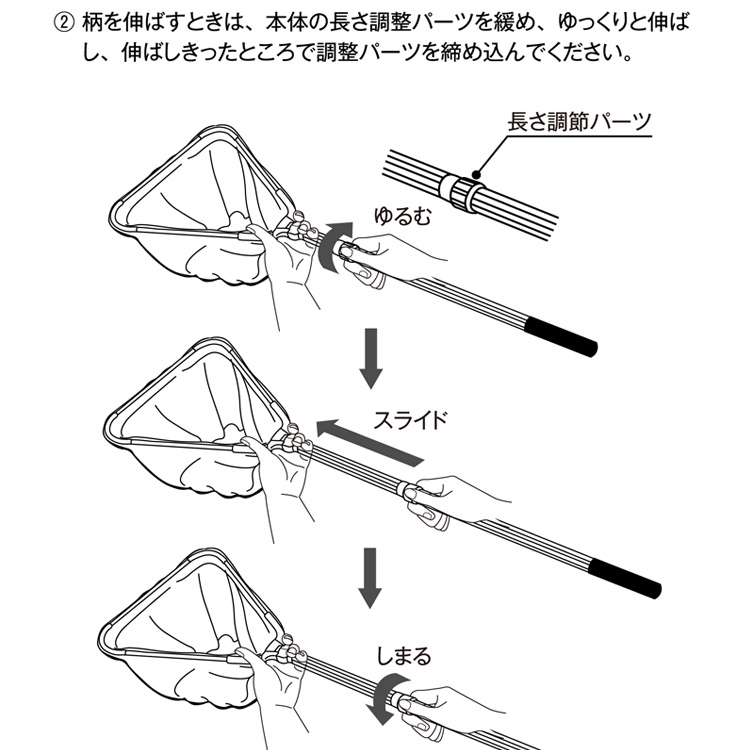 ② 柄を伸ばすときは、本体の長さ調整パーツを緩め、ゆっくりと伸ばし、伸ばしきったところで調整パーツを締め込んでください。

長さ調節パーツ

ゆるむ

スライド

しまる