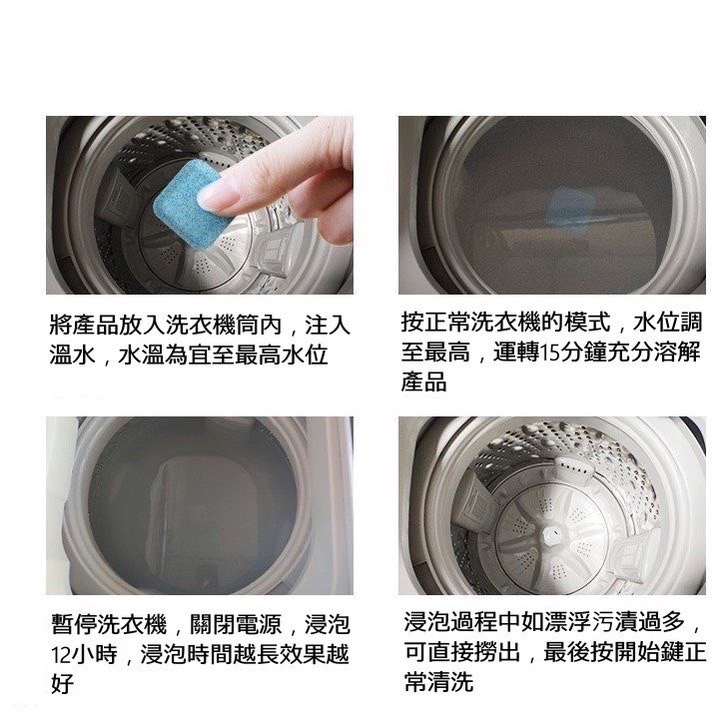 將產品放入洗衣機筒內，注入溫水，水溫為宜至最高水位

按正常洗衣機的模式，水位調至最高，運轉15分鐘充分溶解產品

暫停洗衣機，關閉電源，浸泡12小時，浸泡時間越長效果越好

浸泡過程中如漂浮污漬過多，可直接撈出，最後按開始鍵正常清洗