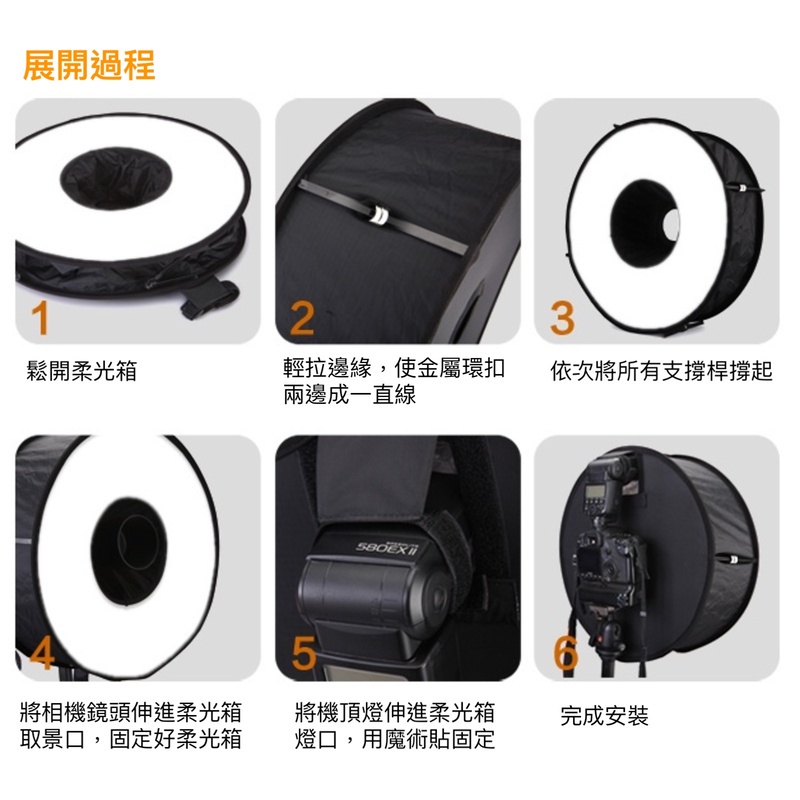 展開過程

1
鬆開柔光箱

2
輕拉邊緣，使金屬環扣兩邊成一直線

3
依次將所有支撐桿撐起

4
將相機鏡頭伸進柔光箱取景口，固定好柔光箱

580EX II
5
將機頂燈伸進柔光箱燈口，用魔術貼固定

6
完成安裝