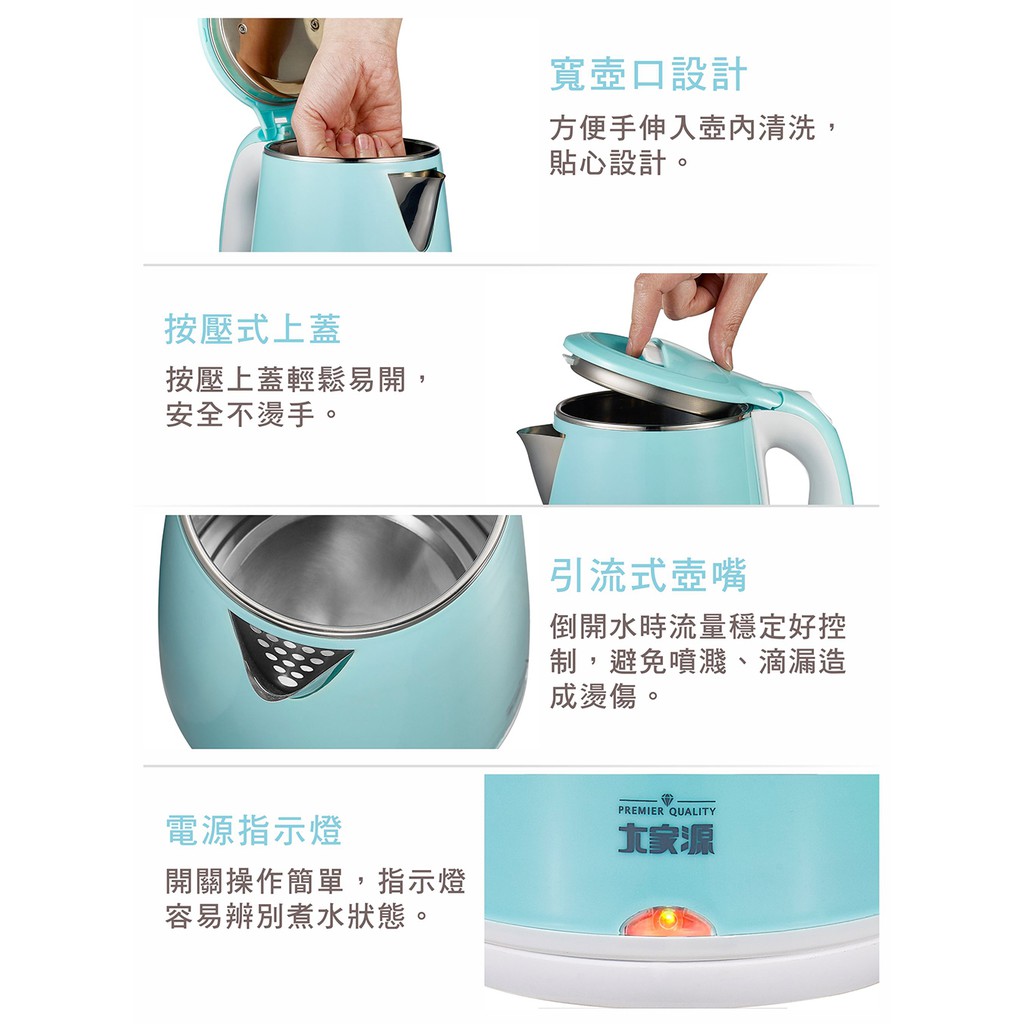 寬壺口設計

方便手伸入壺內清洗，貼心設計。

按壓式上蓋

按壓上蓋輕鬆易開，安全不燙手。

引流式壺嘴

倒開水時流量穩定好控制，避免噴濺、滴漏造成燙傷。

電源指示燈

開關操作簡單，指示燈容易辨別煮水狀態。

PREMIER QUALITY
大家源