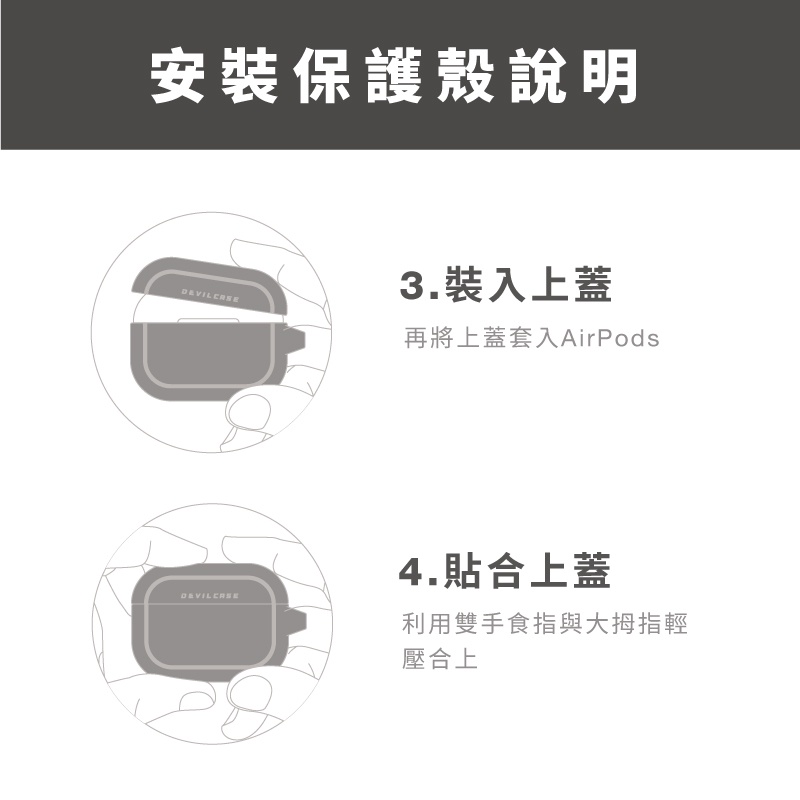 安裝保護殼說明

DEVILCASE

3.裝入上蓋

再將上蓋套入AirPods

DEVILCASE

4.貼合上蓋

利用雙手食指與大拇指輕壓合上