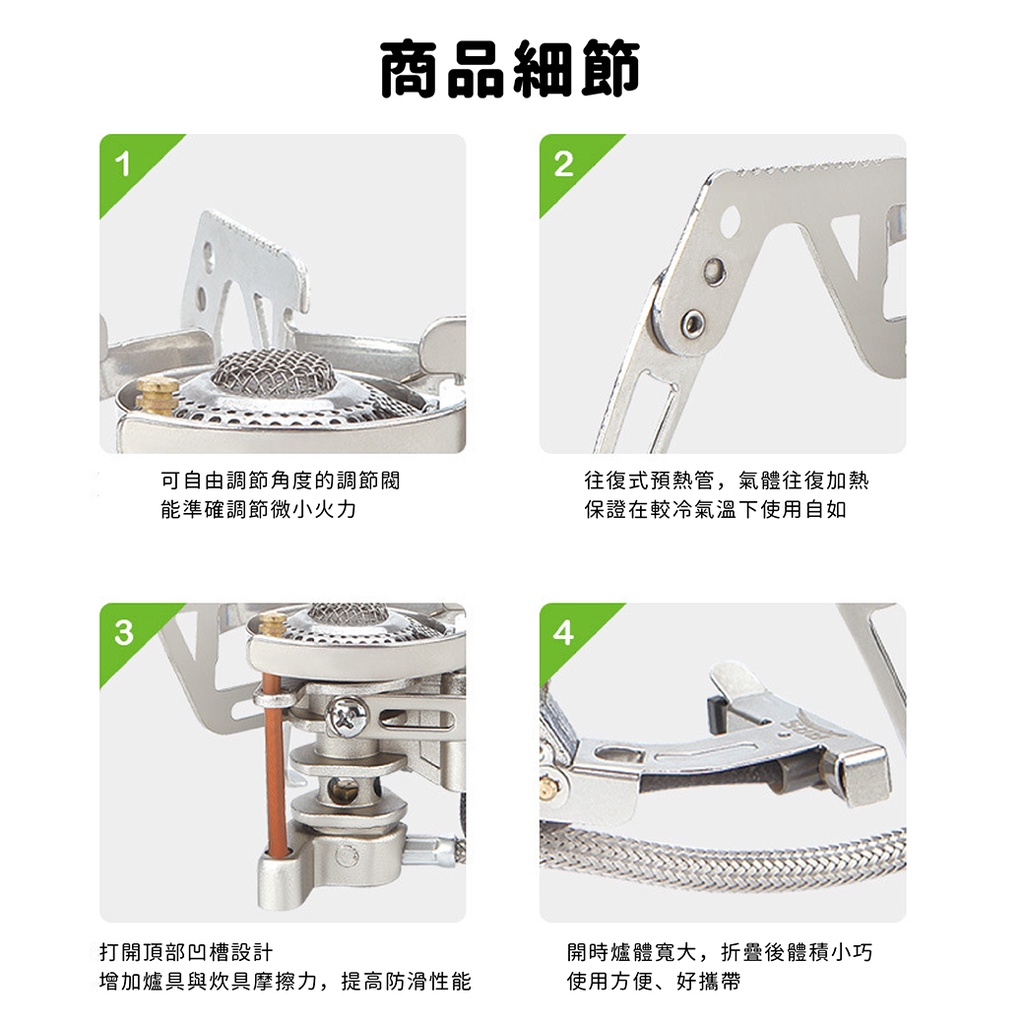 商品細節

1

可自由調節角度的調節閥
能準確調節微小火力

2

往復式預熱管，氣體往復加熱
保證在較冷氣溫下使用自如

3

打開頂部凹槽設計
增加爐具與炊具摩擦力，提高防滑性能

4

開時爐體寬大，折疊後體積小巧
使用方便、好攜帶