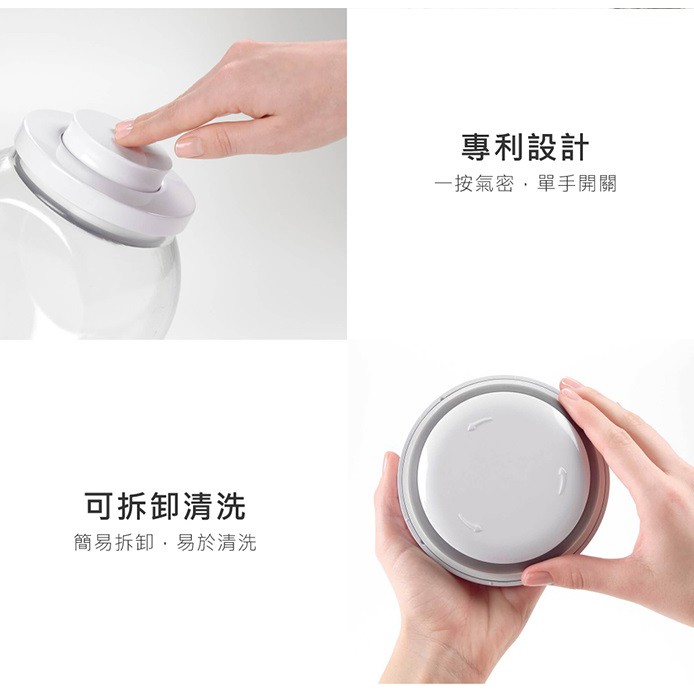 專利設計
一按氣密．單手開關

可拆卸清洗
簡易拆卸．易於清洗