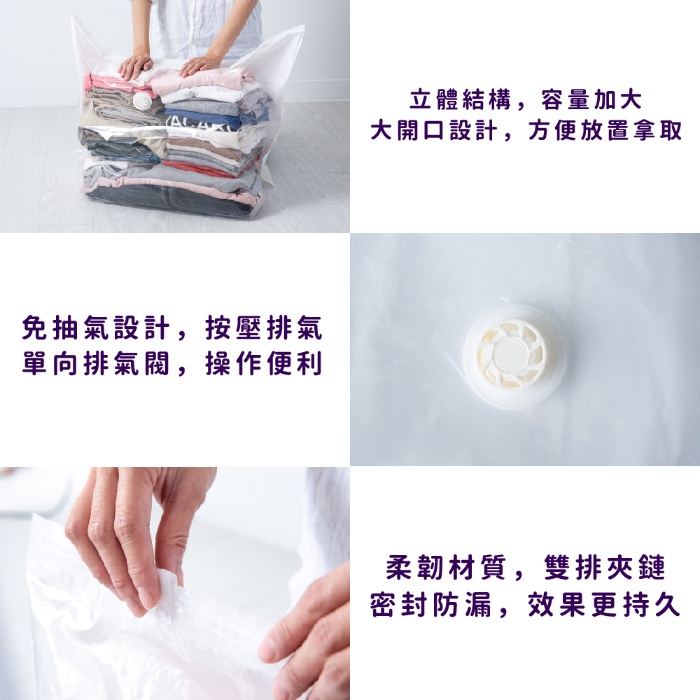 立體結構，容量加大
大開口設計，方便放置拿取

免抽氣設計，按壓排氣
單向排氣閥，操作便利

柔韌材質，雙排夾鏈
密封防漏，效果更持久