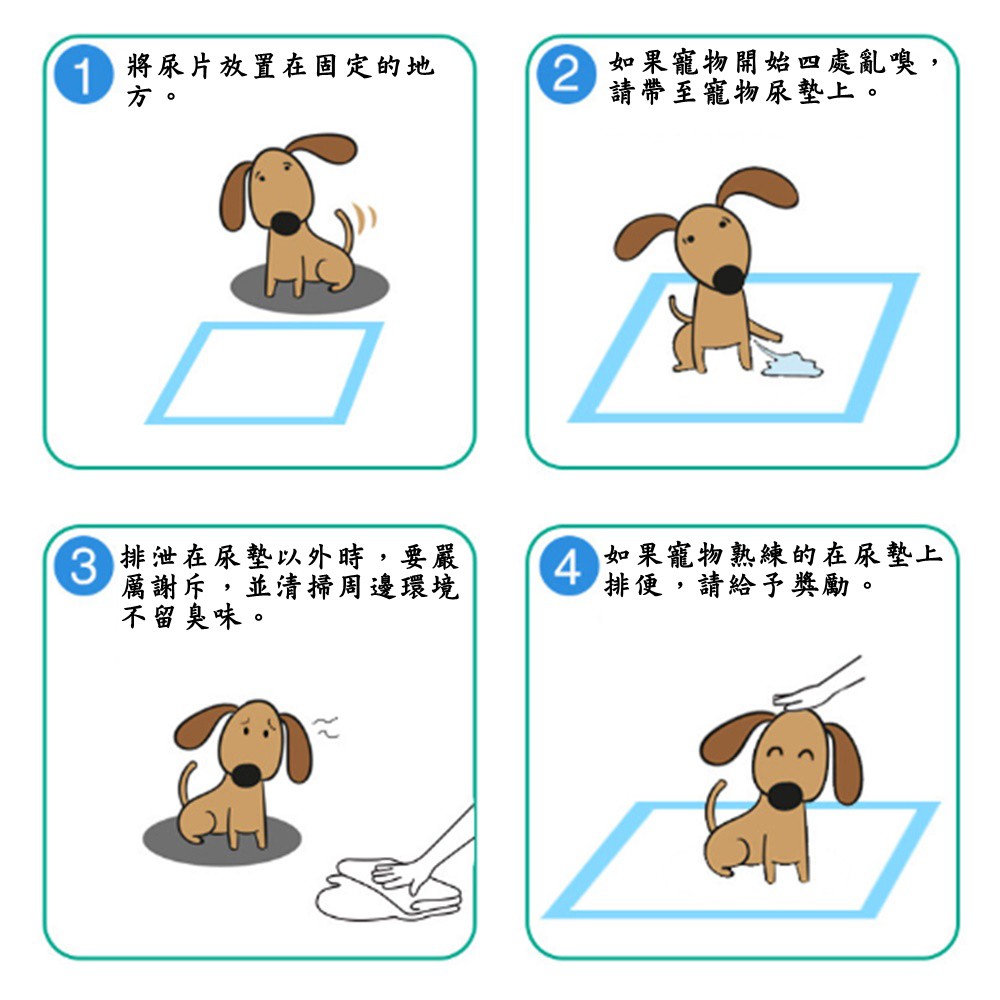 1 將尿片放置在固定的地方。

2 如果寵物開始四處亂嗅，請帶至寵物尿墊上。

3 排泄在尿墊以外時，要嚴厲謝斥，並清掃周邊環境不留臭味。

4 如果寵物熟練的在尿墊上排便，請給予獎勵。