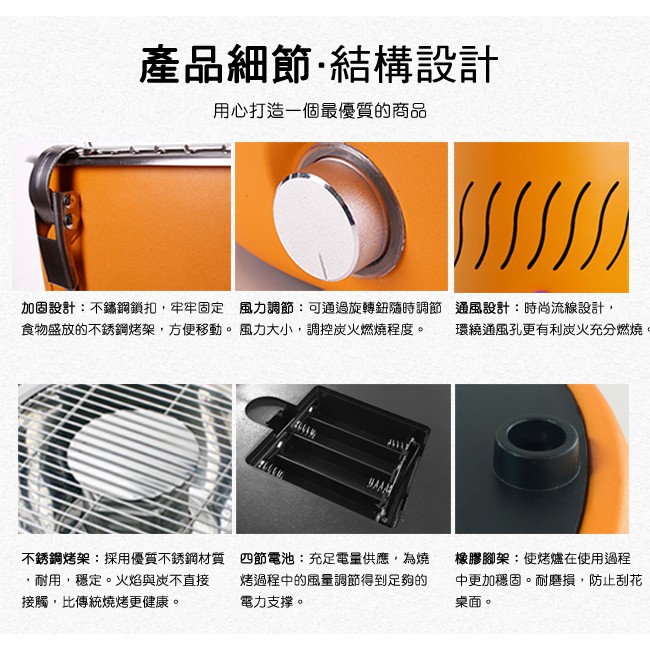 產品細節·結構設計

用心打造一個最優質的商品

加固設計：不鏽鋼鎖扣，牢牢固定食物盛放的不銹鋼烤架，方便移動。

風力調節：可通過旋轉鈕隨時調節風力大小，調控炭火燃燒程度。

通風設計：時尚流線設計，環繞通風孔更有利炭火充分燃燒。

不銹鋼烤架：採用優質不銹鋼材質，耐用，穩定。火焰與炭不直接接觸，比傳統燒烤更健康。

四節電池：充足電量供應，為燒烤過程中的風量調節得到足夠的電力支撐。

橡膠腳架：使烤爐在使用過程中更加穩固。耐磨損，防止刮花桌面。