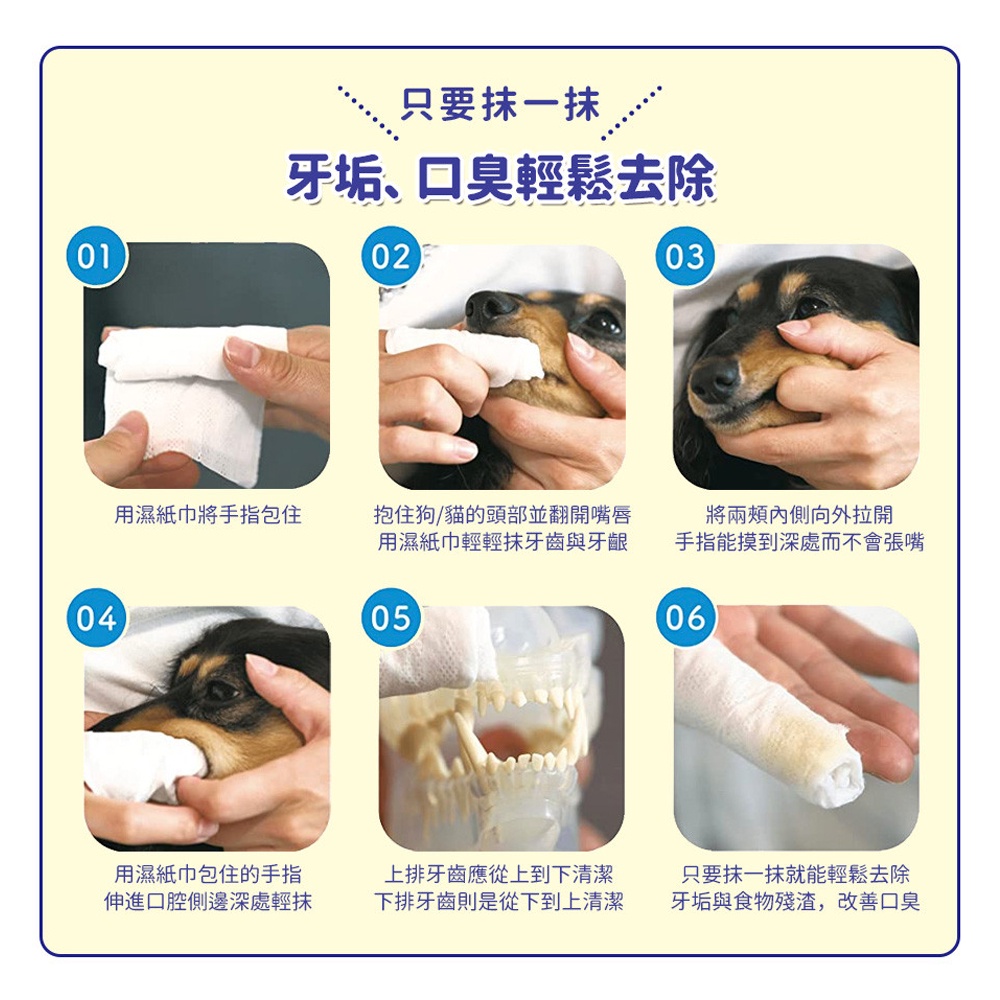 只要抹一抹

牙垢、口臭輕鬆去除

01

用濕紙巾將手指包住

02

抱住狗/貓的頭部並翻開嘴唇
用濕紙巾輕輕抹牙齒與牙齦

03

將兩頰內側向外拉開
手指能摸到深處而不會張嘴

04

用濕紙巾包住的手指
伸進口腔側邊深處輕抹

05

上排牙齒應從上到下清潔
下排牙齒則是從下到上清潔

06

只要抹一抹就能輕鬆去除
牙垢與食物殘渣，改善口臭