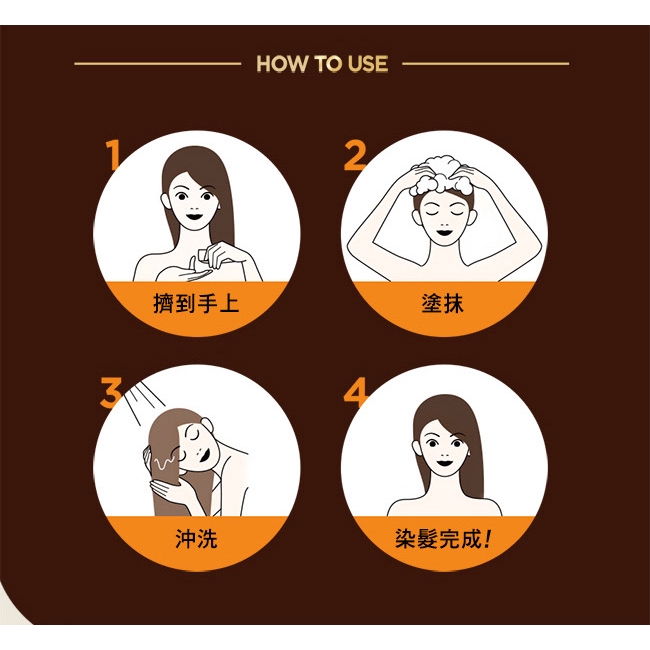 HOW TO USE

1
擠到手上

2
塗抹

3
沖洗

4
染髮完成！