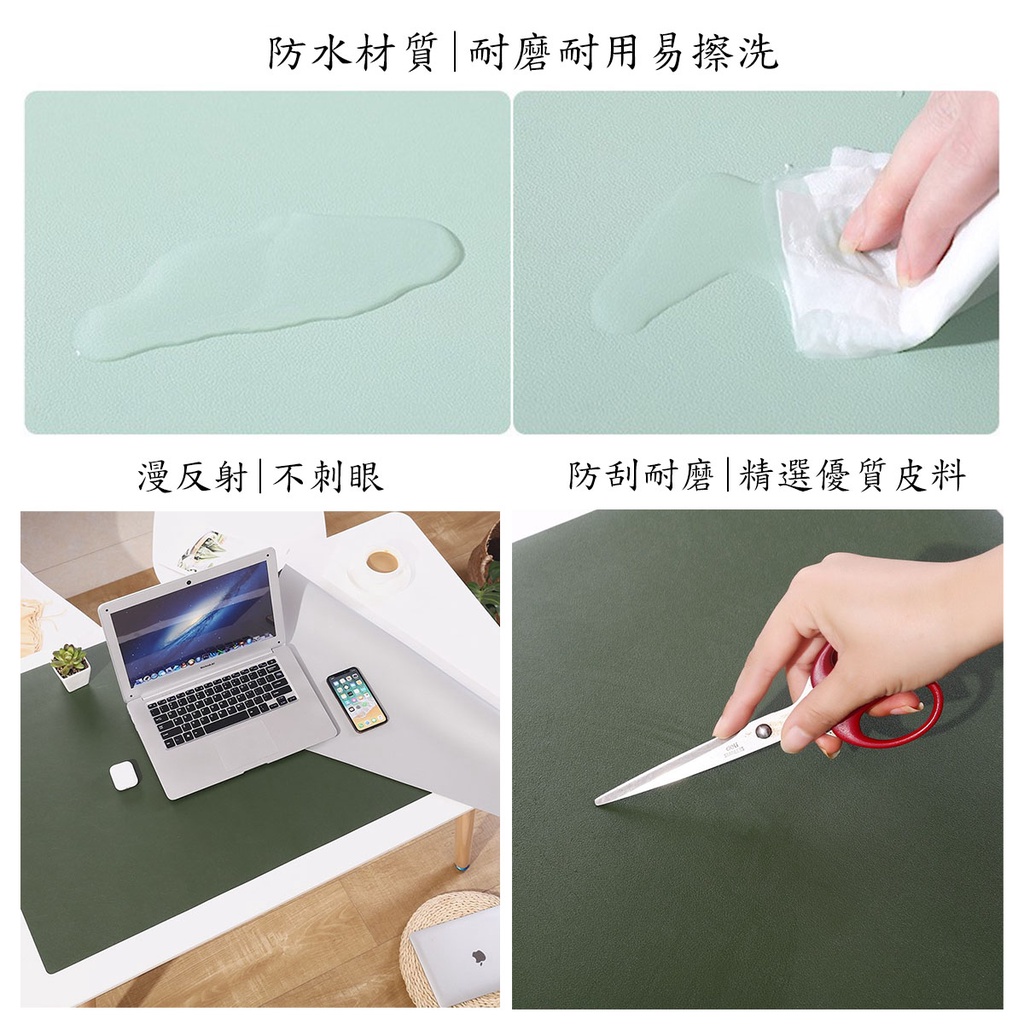 防水材質|耐磨耐用易擦洗

漫反射|不刺眼

防刮耐磨|精選優質皮料