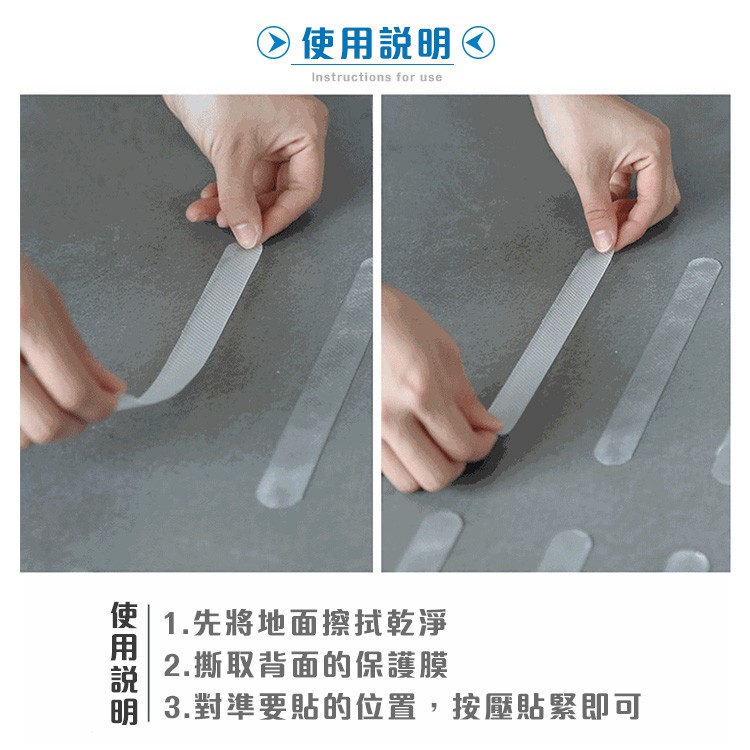 使用說明
Instructions for use

使用說明

1.先將地面擦拭乾淨
2.撕取背面的保護膜
3.對準要貼的位置，按壓貼緊即可